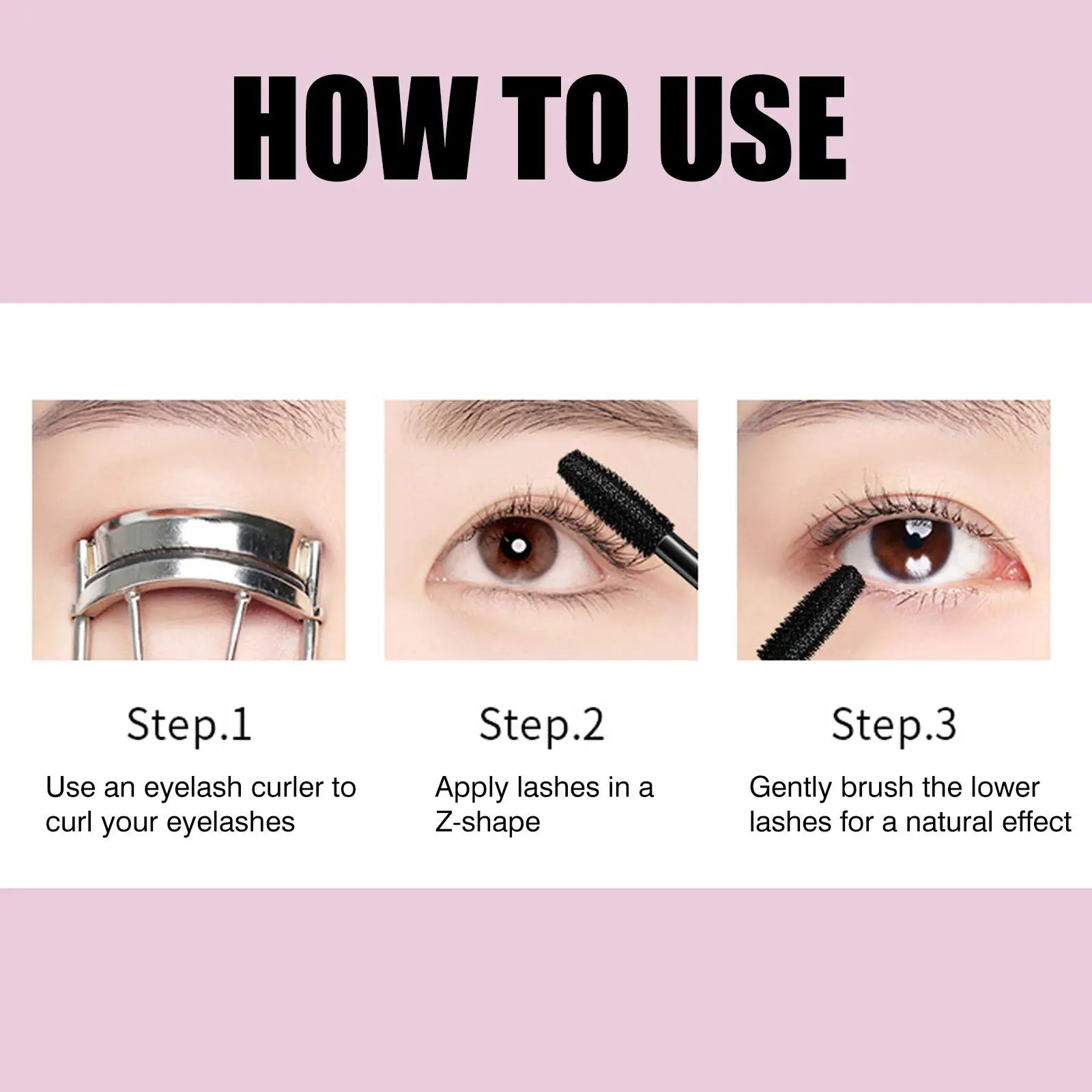 HOW TO USE

Step.1

Use an eyelash curler to curl your eyelashes

Step.2

Apply lashes in a Z-shape

Step.3

Gently brush the lower lashes for a natural effect