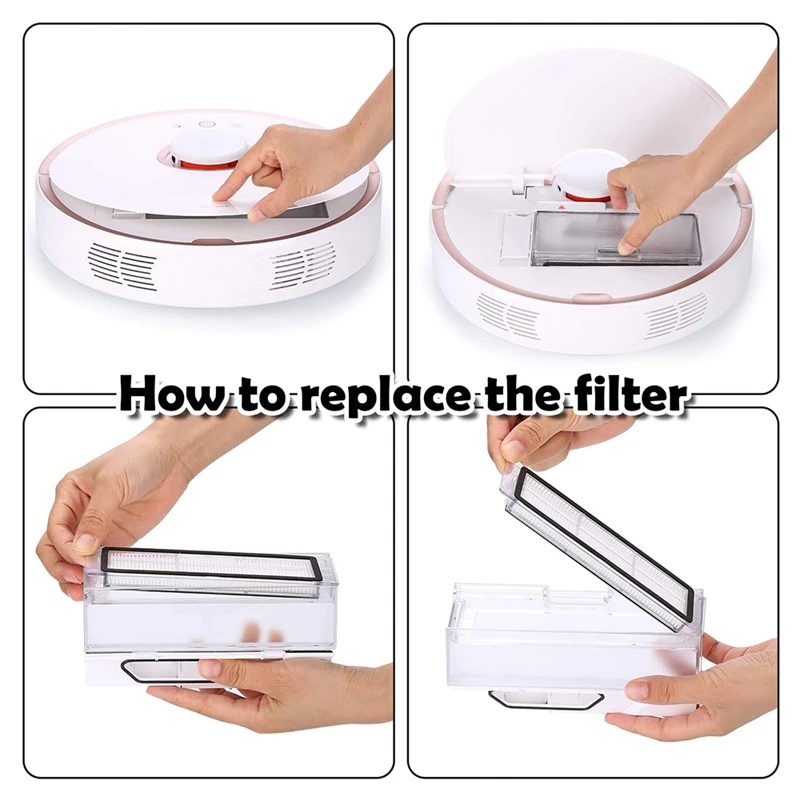 How to replace the filter