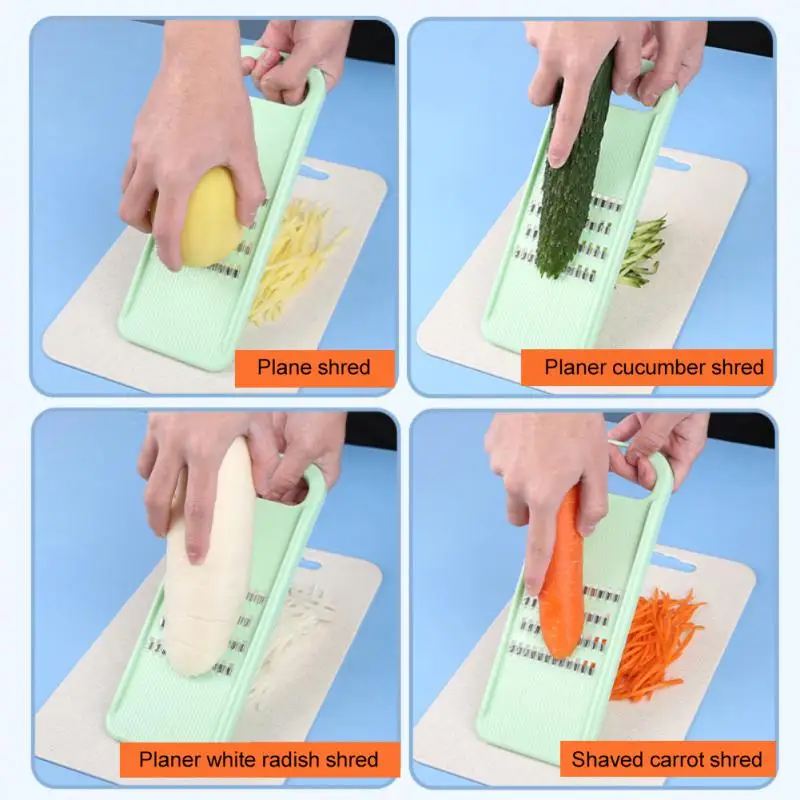 Plane shred

Planer cucumber shred

Planer white radish shred

Shaved carrot shred