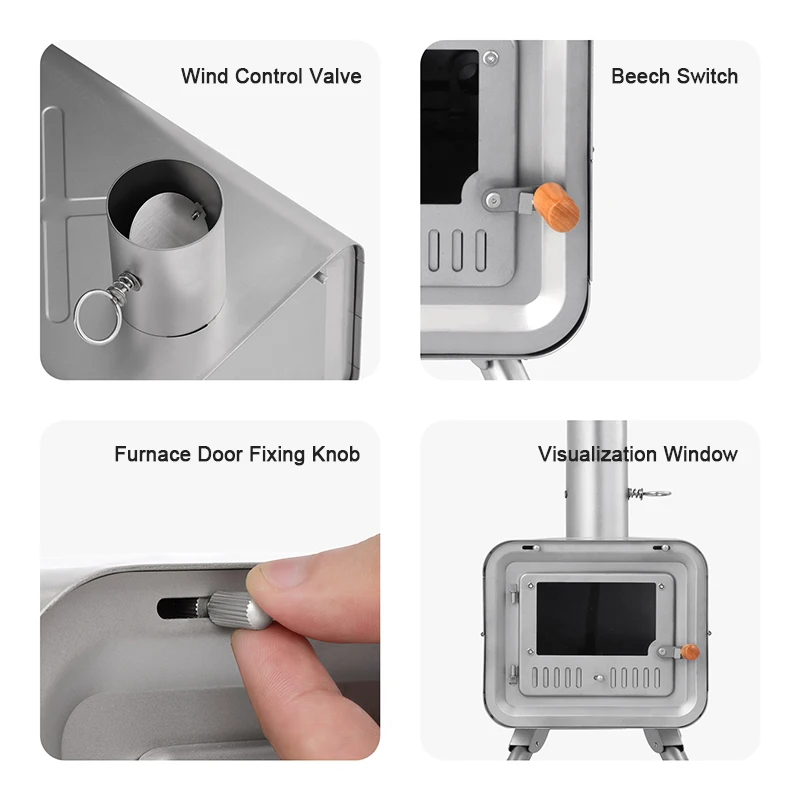 Wind Control Valve

Beech Switch

Furnace Door Fixing Knob

Visualization Window