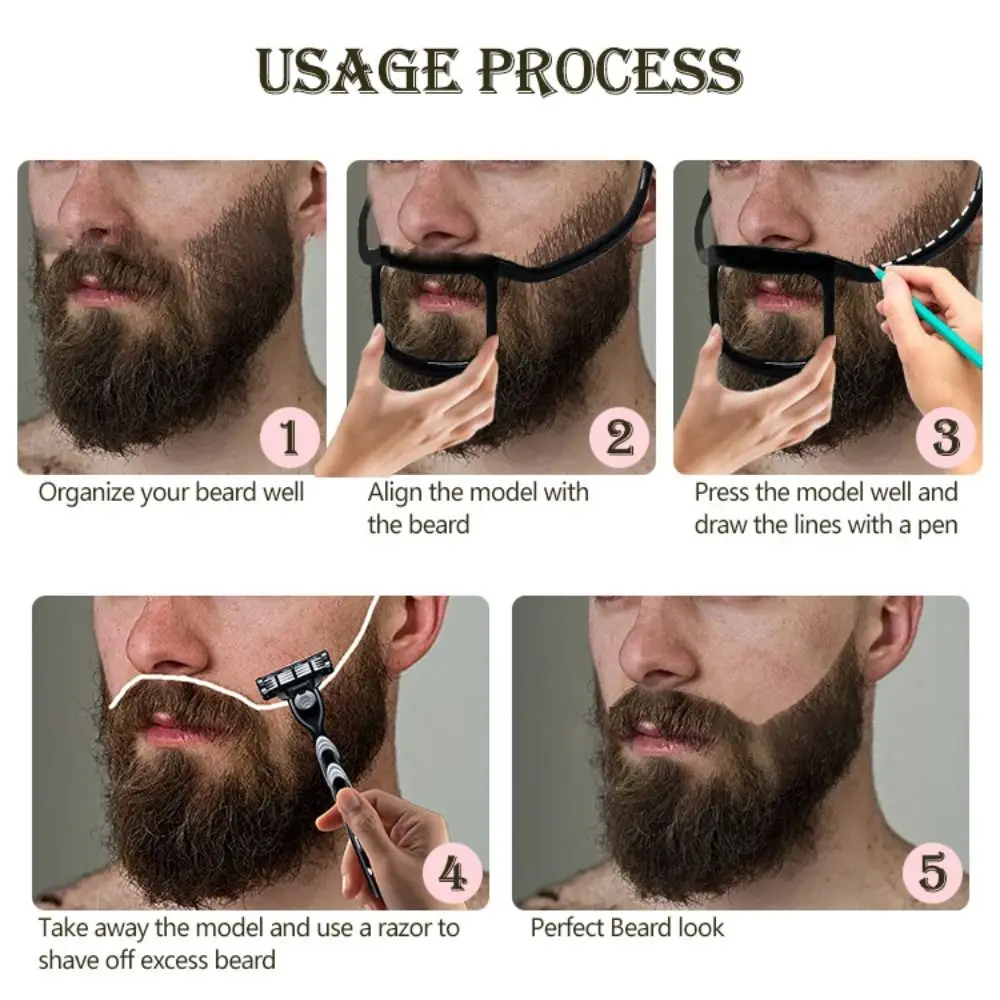 USAGE PROCESS

1

Organize your beard well

2

Align the model with the beard

3

Press the model well and draw the lines with a pen

4

Take away the model and use a razor to shave off excess beard

5

Perfect Beard look