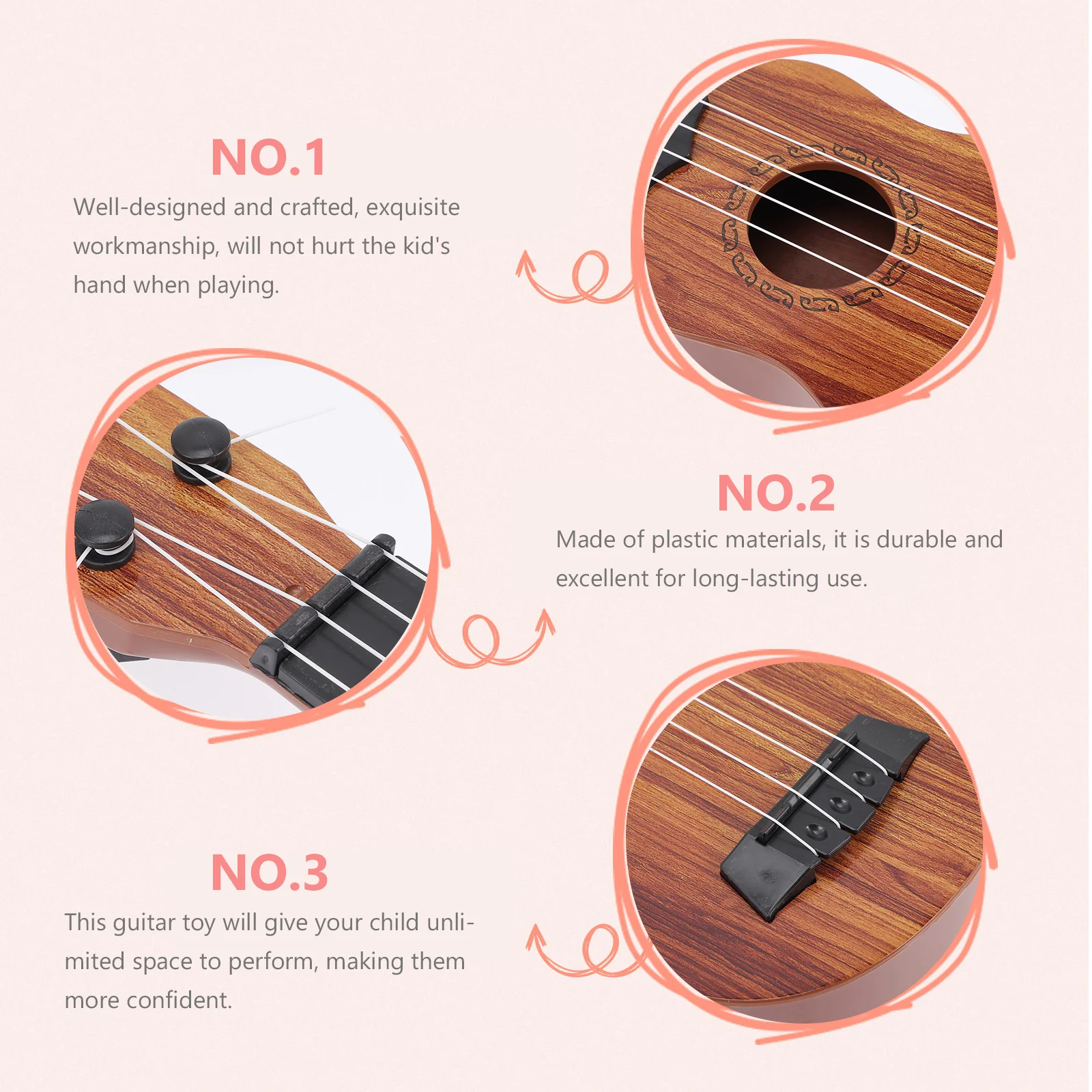 NO.1

Well-designed and crafted, exquisite workmanship, will not hurt the kid's hand when playing.

NO.2

Made of plastic materials, it is durable and excellent for long-lasting use.

NO.3

This guitar toy will give your child unlimited space to perform, making them more confident.