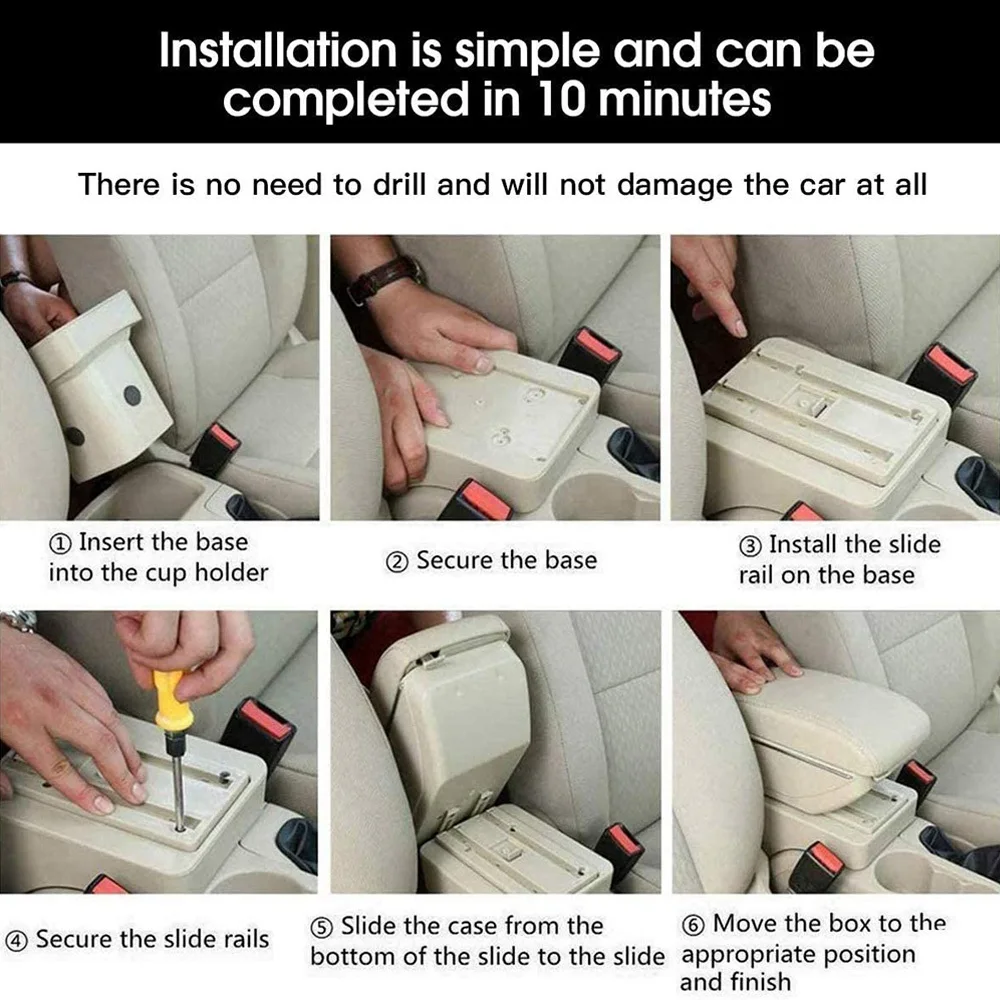 Installation is simple and can be completed in 10 minutes

There is no need to drill and will not damage the car at all

① Insert the base into the cup holder

② Secure the base

③ Install the slide rail on the base

④ Secure the slide rails

⑤ Slide the case from the bottom of the slide to the slide

⑥ Move the box to the appropriate position and finish