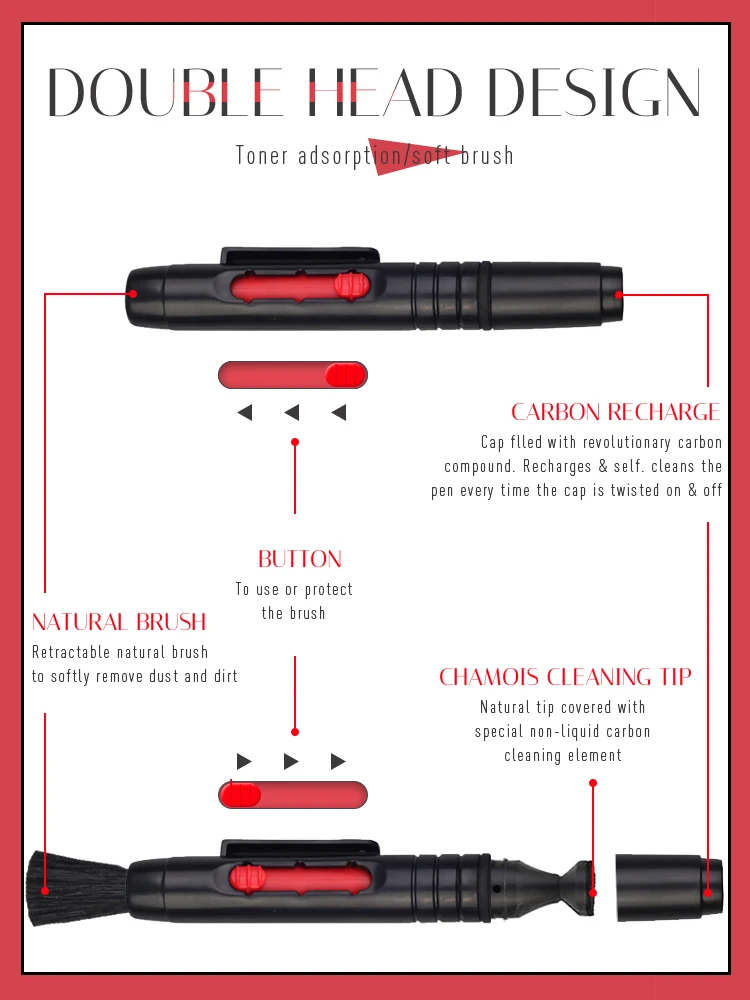 DOUBLE HEAD DESIGN

Toner adsorption/soft brush

CARBON RECHARGE

Cap flled with revolutionary carbon compound. Recharges & self. cleans the pen every time the cap is twisted on & off

BUTTON

To use or protect the brush

NATURAL BRUSH

Retractable natural brush to softly remove dust and dirt

CHAMOIS CLEANING TIP

Natural tip covered with special non-liquid carbon cleaning element