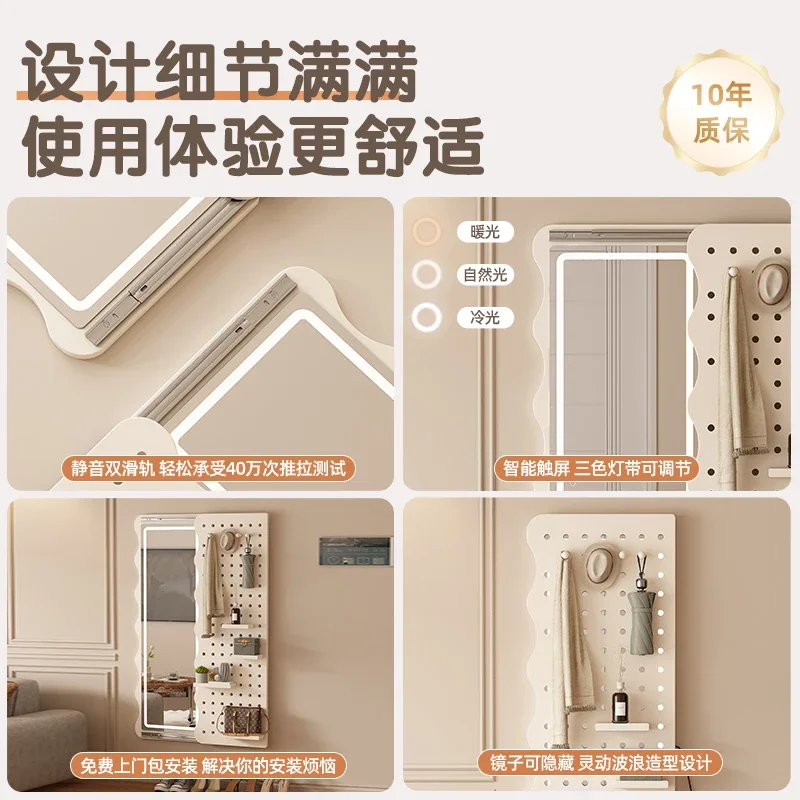 设计细节满满
使用体验更舒适

10年
质保

静音双滑轨 轻松承受40万次推拉测试

暖光
自然光
冷光

智能触屏 三色灯带可调节

免费上门包安装 解决你的安装烦恼

镜子可隐藏 灵动波浪造型设计