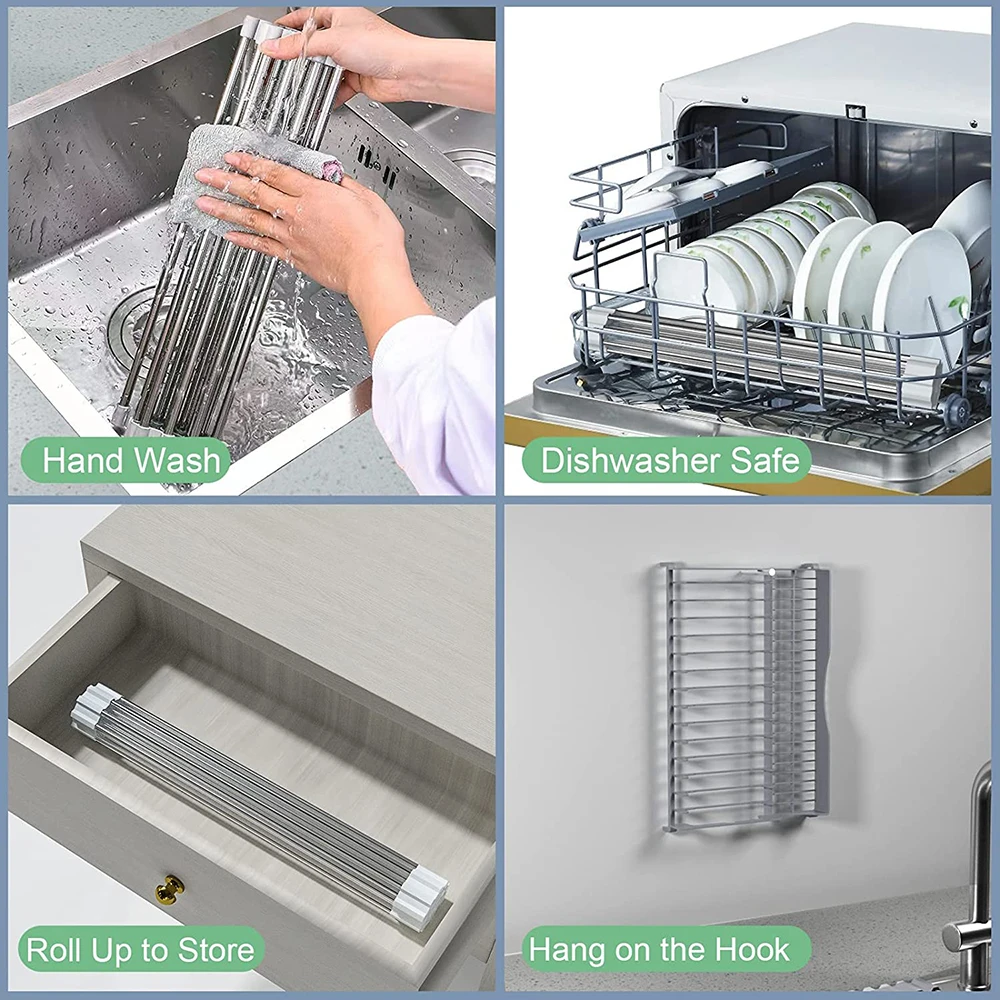 Hand Wash

Dishwasher Safe

Roll Up to Store

Hang on the Hook