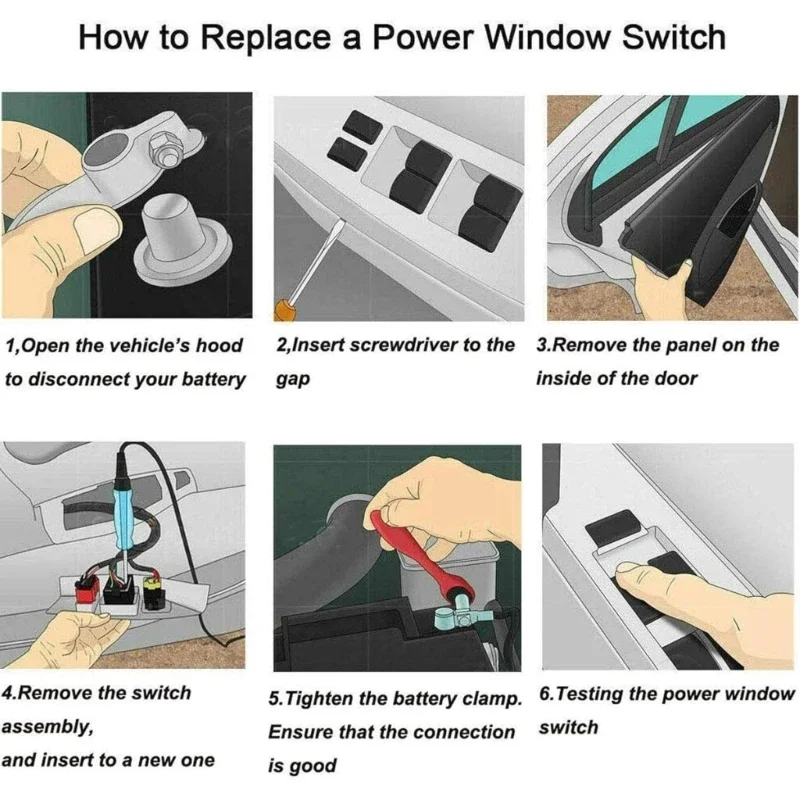 How to Replace a Power Window Switch

1,Open the vehicle's hood to disconnect your battery

2,Insert screwdriver to the gap

3.Remove the panel on the inside of the door

4.Remove the switch assembly,
and insert to a new one

5.Tighten the battery clamp. Ensure that the connection is good

6.Testing the power window switch