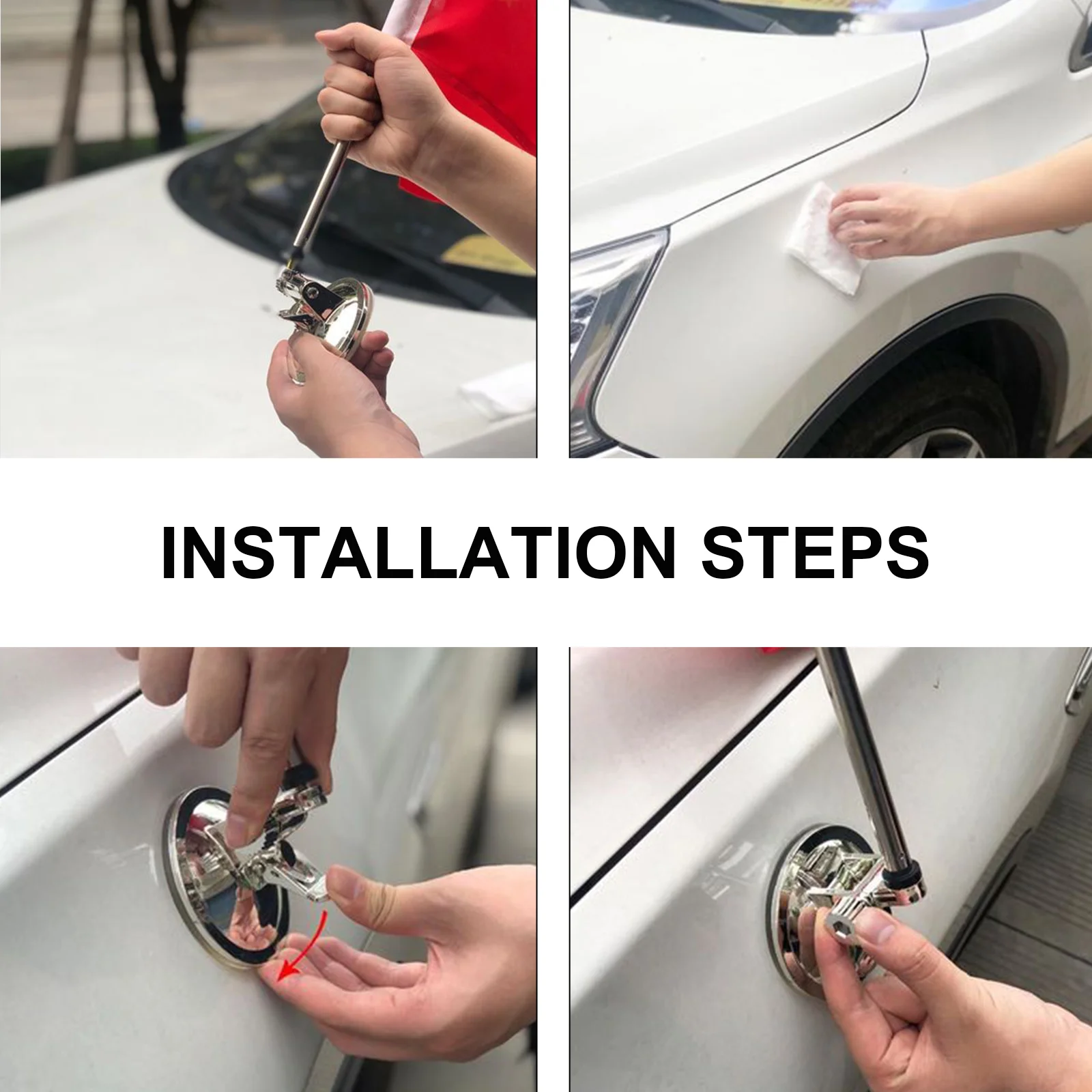 INSTALLATION STEPS