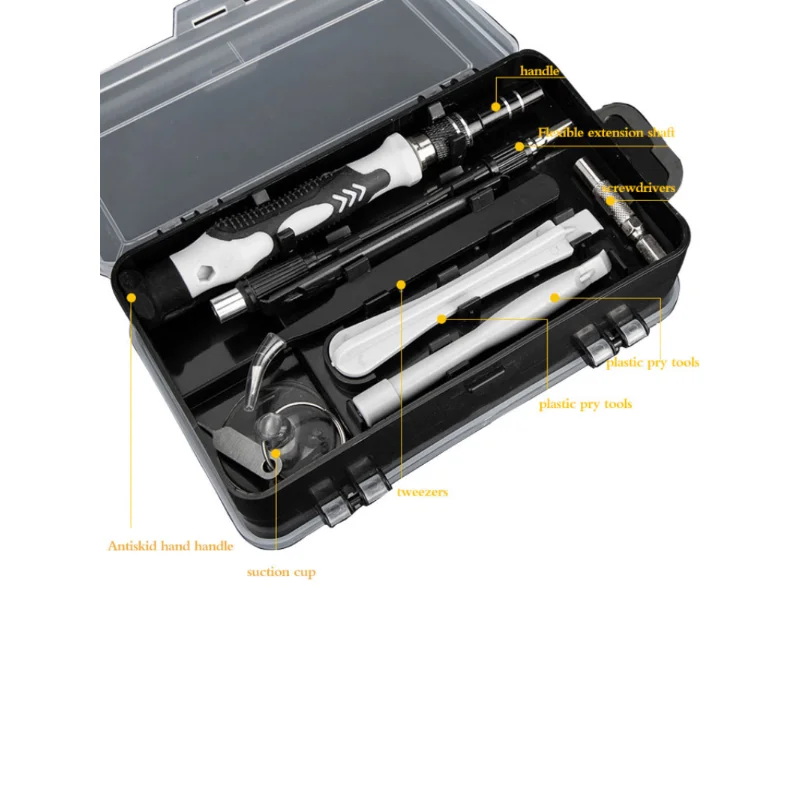 handle

Flexible extension shaft

screwdrivers

plastic pry tools

plastic pry tools

tweezers

Antiskid hand handle

suction cup