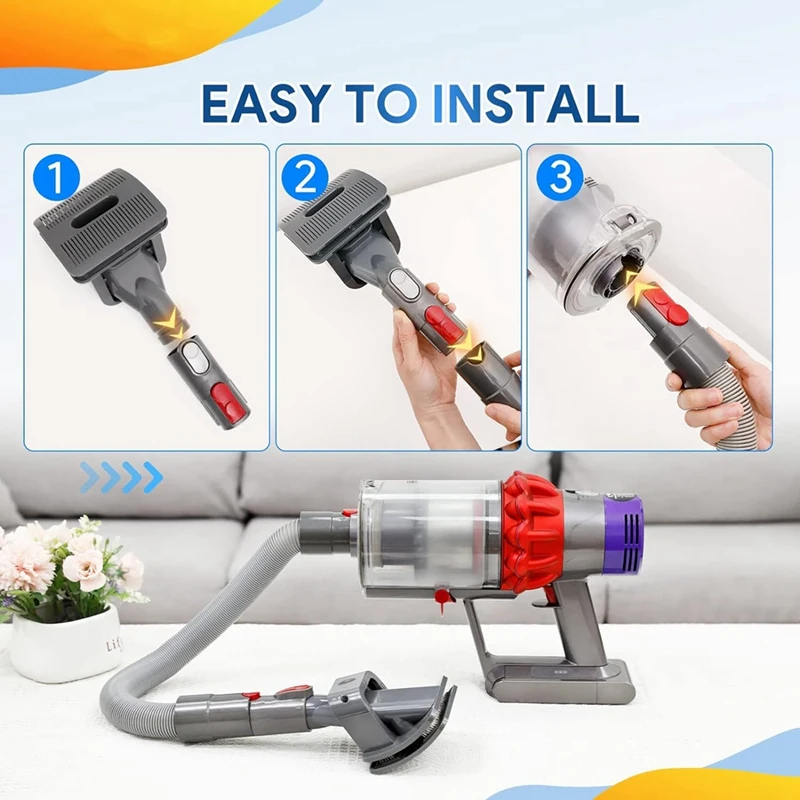 EASY TO INSTALL

1

2

3

Lif