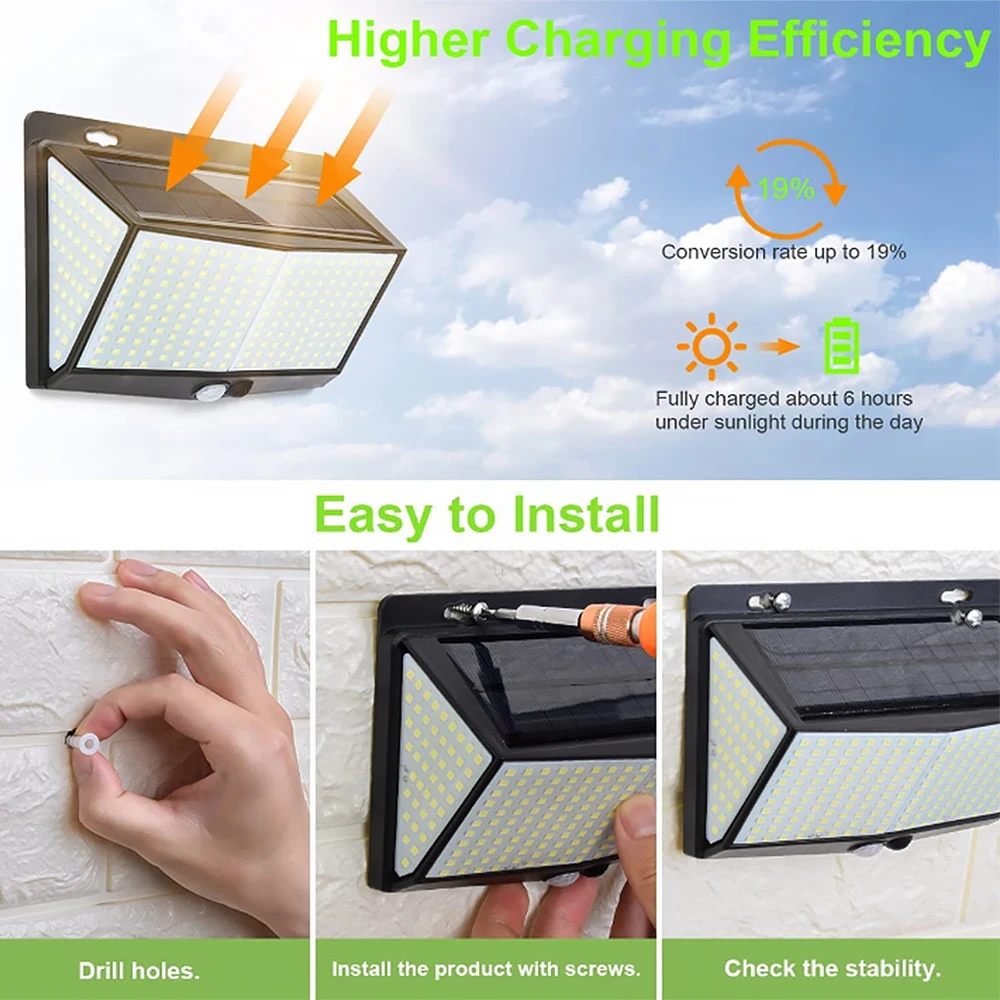 Higher Charging Efficiency

19%

Conversion rate up to 19%

Fully charged about 6 hours under sunlight during the day

Easy to Install

Drill holes.

Install the product with screws.

Check the stability.