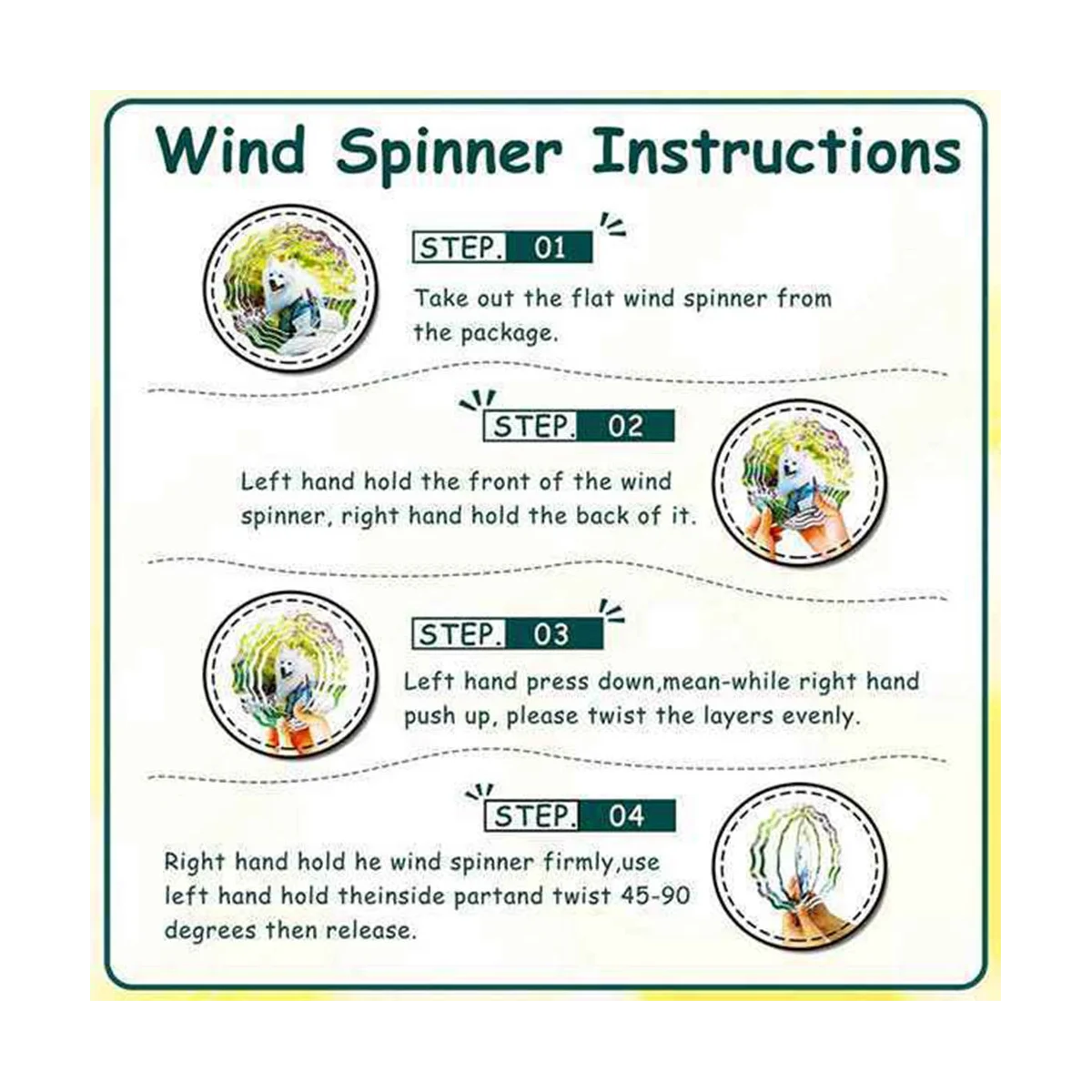 Wind Spinner Instructions

STEP. 01

Take out the flat wind spinner from the package.

STEP. 02

Left hand hold the front of the wind spinner, right hand hold the back of it.

STEP. 03

Left hand press down,mean-while right hand push up, please twist the layers evenly.

STEP. 04

Right hand hold he wind spinner firmly,use left hand hold theinside partand twist 45-90 degrees then release.