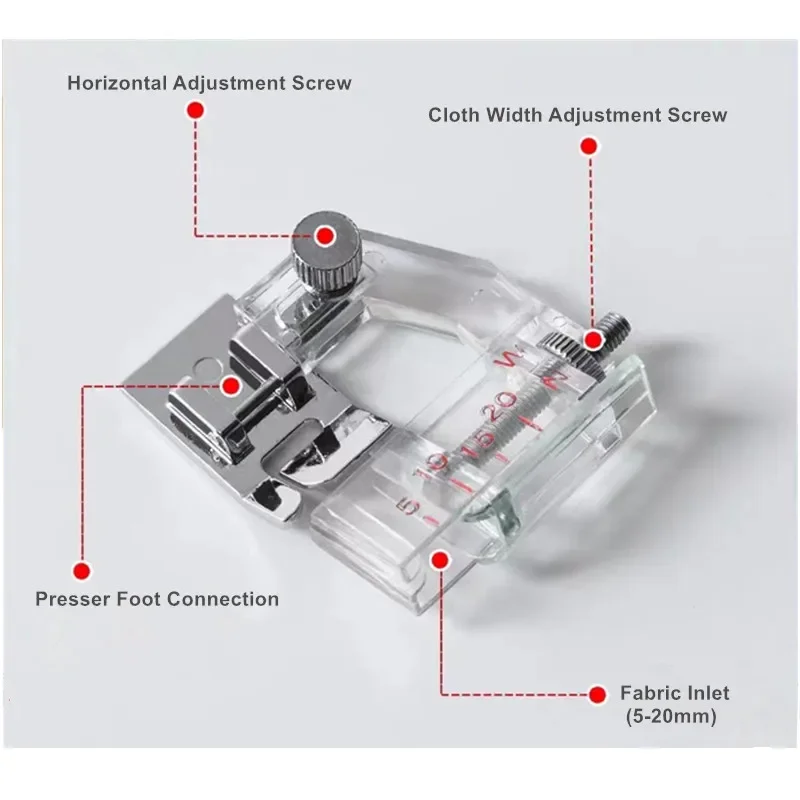 Horizontal Adjustment Screw

Cloth Width Adjustment Screw

5 10 15 20

Presser Foot Connection

Fabric Inlet
(5-20mm)