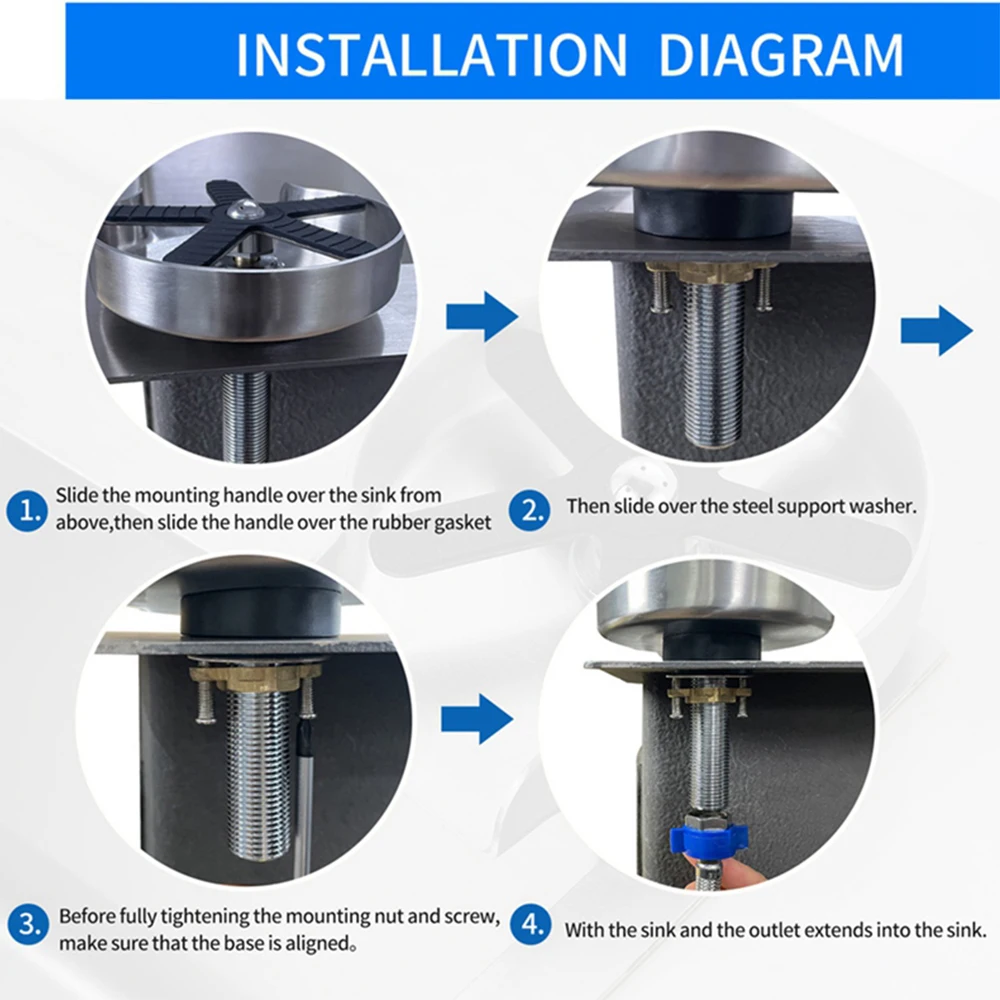 INSTALLATION DIAGRAM

1. Slide the mounting handle over the sink from above,then slide the handle over the rubber gasket

2. Then slide over the steel support washer.

3. Before fully tightening the mounting nut and screw, make sure that the base is aligned。

4. With the sink and the outlet extends into the sink.