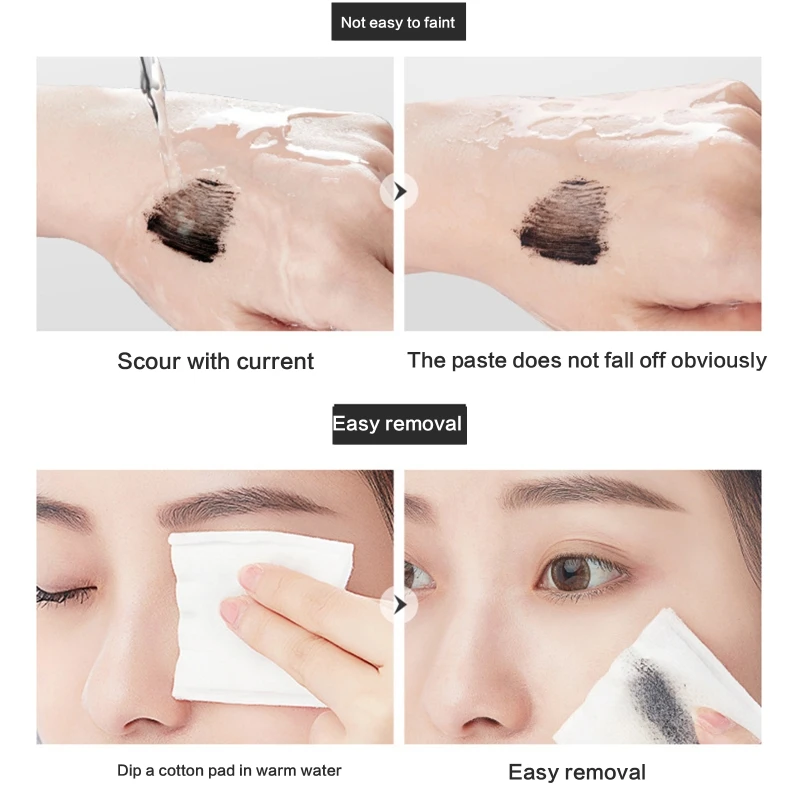 Not easy to faint

Scour with current

The paste does not fall off obviously

Easy removal

Dip a cotton pad in warm water

Easy removal