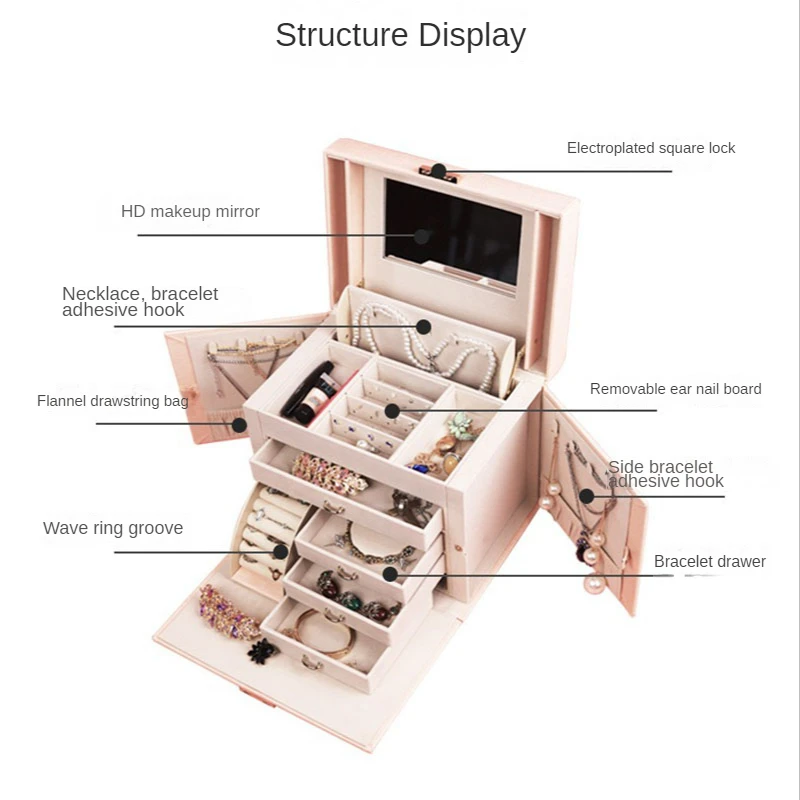 Structure Display

Electroplated square lock

HD makeup mirror

Necklace, bracelet adhesive hook

Flannel drawstring bag

Removable ear nail board

Side bracelet adhesive hook

Wave ring groove

Bracelet drawer