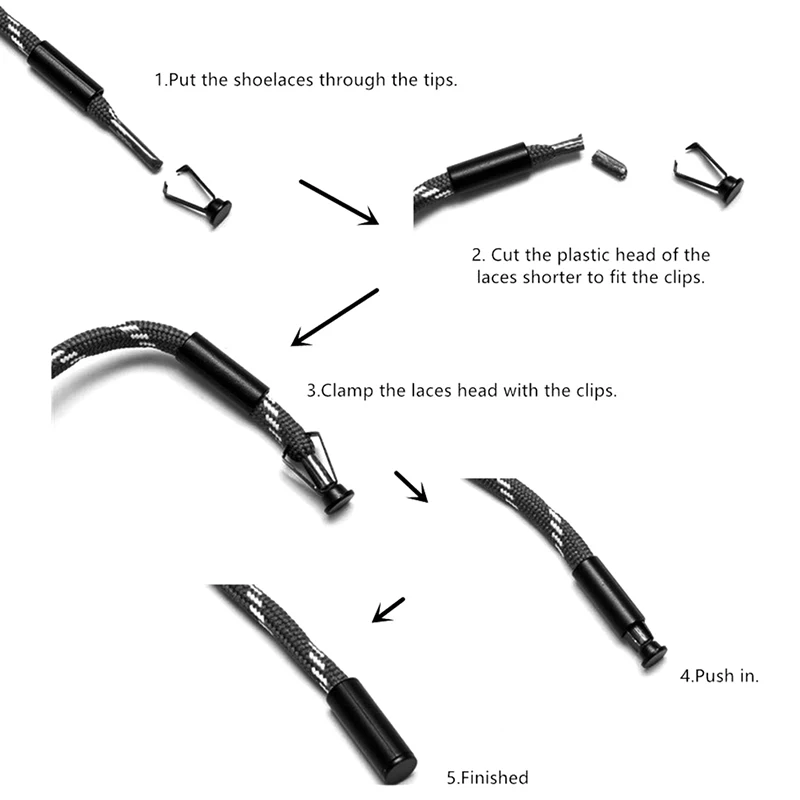 1.Put the shoelaces through the tips.

2. Cut the plastic head of the laces shorter to fit the clips.

3.Clamp the laces head with the clips.

4.Push in.

5.Finished