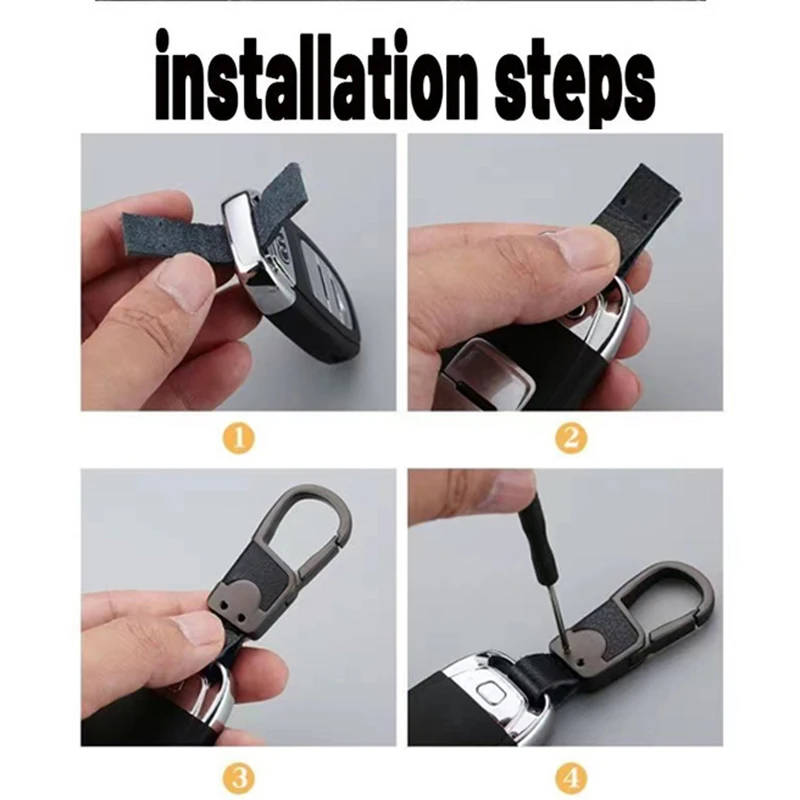 installation steps

1

2

3

4