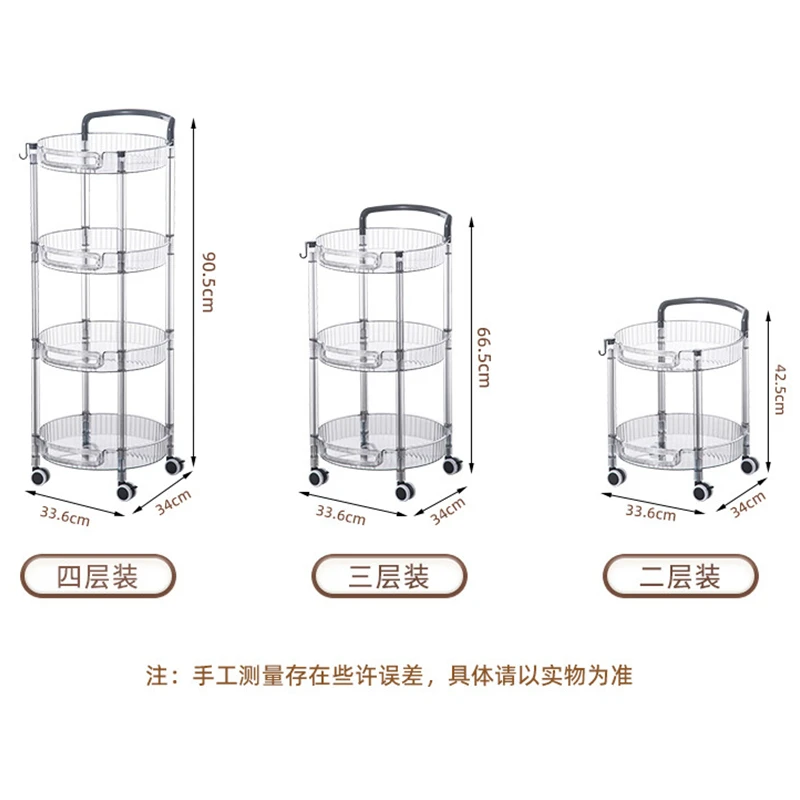 90.5cm

33.6cm

34cm

四层装

66.5cm

33.6cm

34cm

三层装

42.5cm

33.6cm

34cm

二层装

注：手工测量存在些许误差，具体请以实物为准