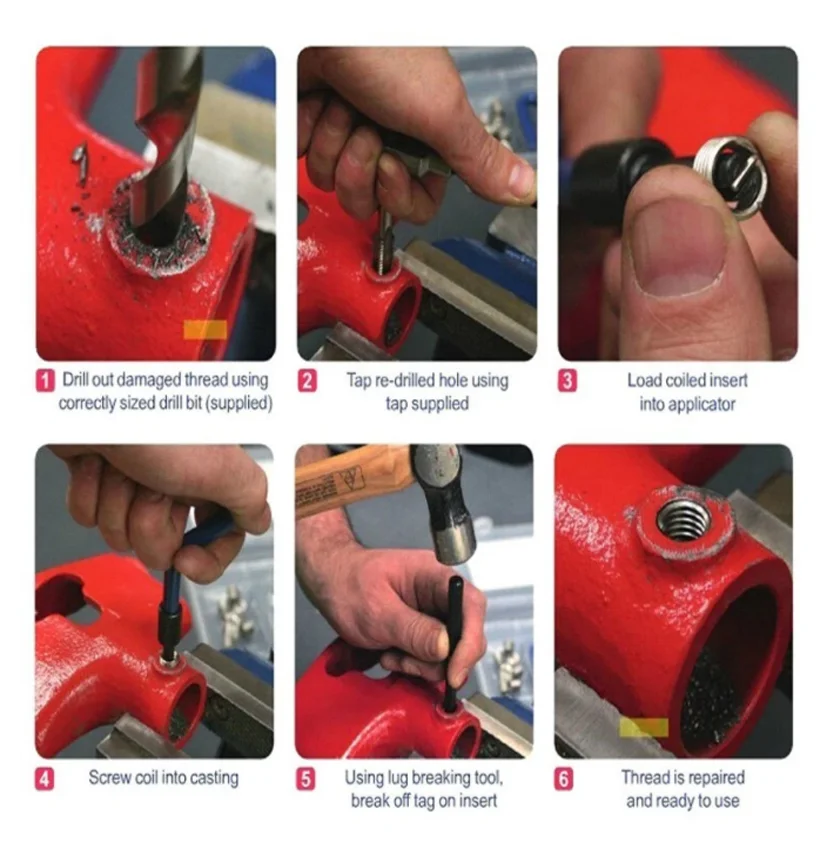 1 Drill out damaged thread using correctly sized drill bit (supplied)

2 Tap re-drilled hole using tap supplied

3 Load coiled insert into applicator

4 Screw coil into casting

5 Using lug breaking tool, break off tag on insert

6 Thread is repaired and ready to use