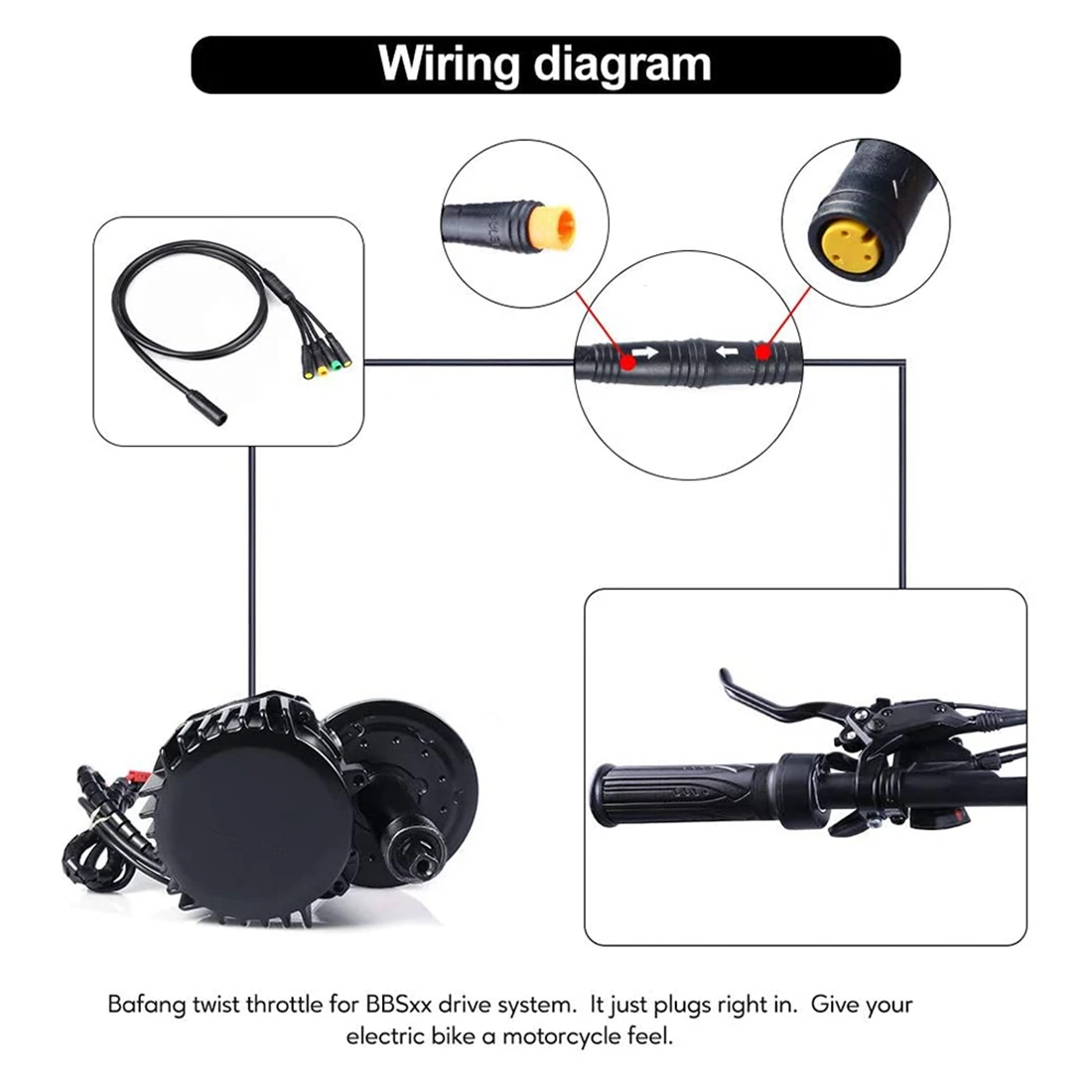 Wiring diagram

Bafang twist throttle for BBSxx drive system. It just plugs right in. Give your electric bike a motorcycle feel.