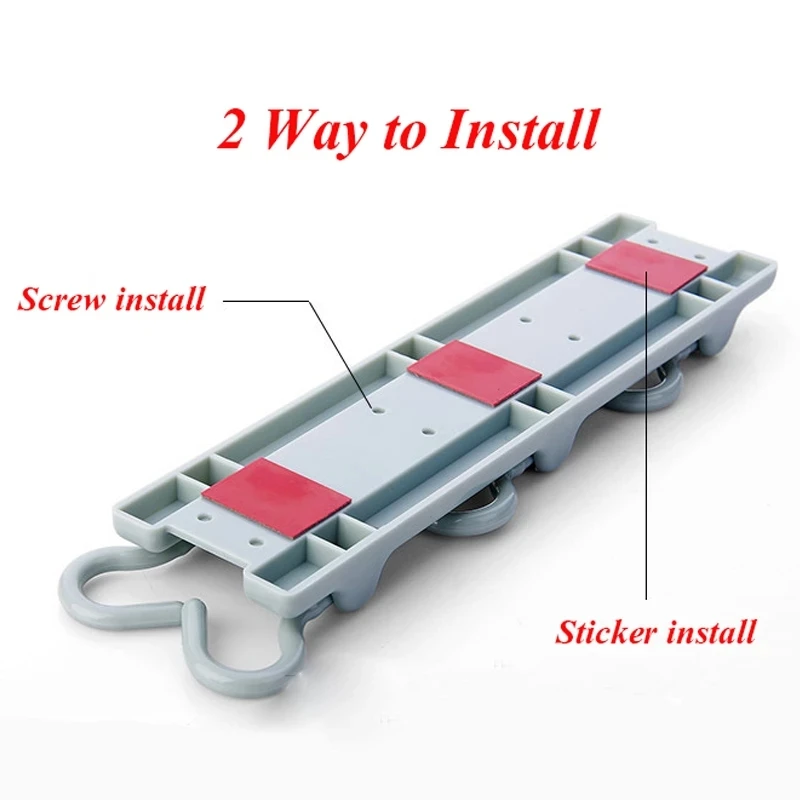 2 Way to Install

Screw install

Sticker install