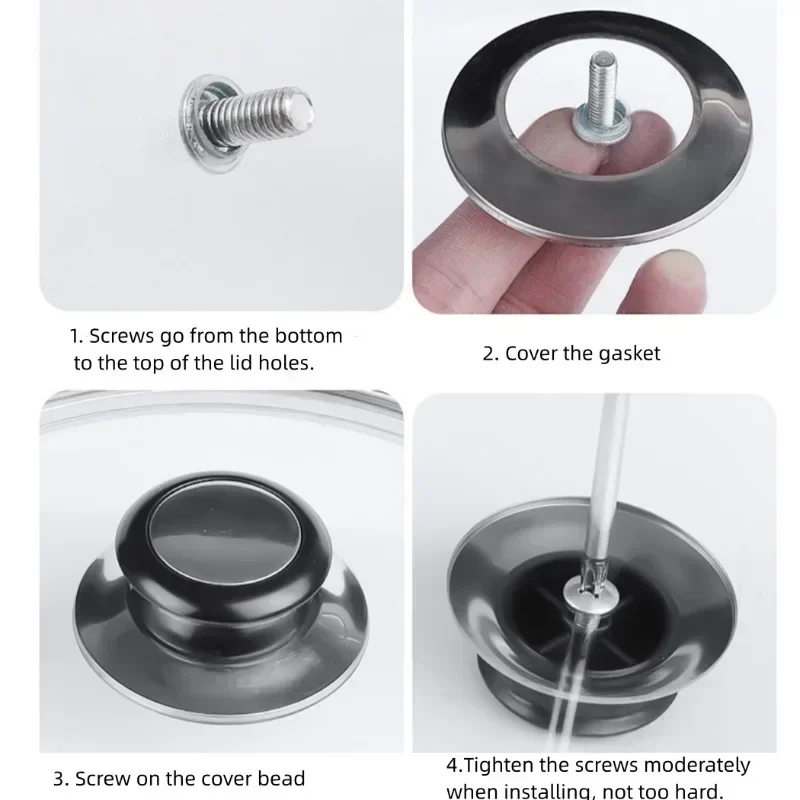 1. Screws go from the bottom to the top of the lid holes.

2. Cover the gasket

3. Screw on the cover bead

4.Tighten the screws moderately when installing, not too hard.