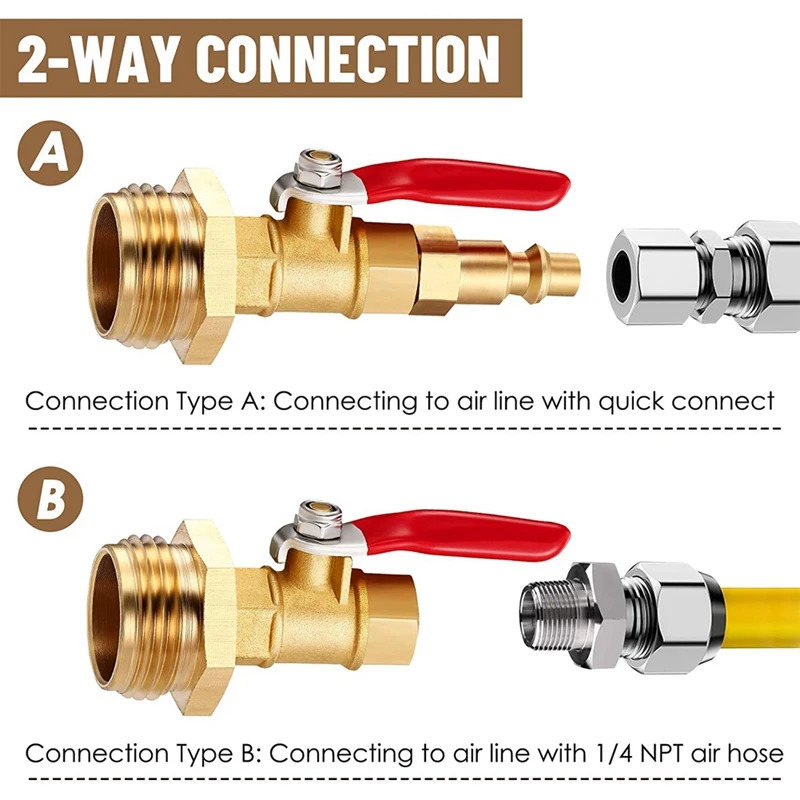 2-WAY CONNECTION

A

Connection Type A: Connecting to air line with quick connect

B

Connection Type B: Connecting to air line with 1/4 NPT air hose