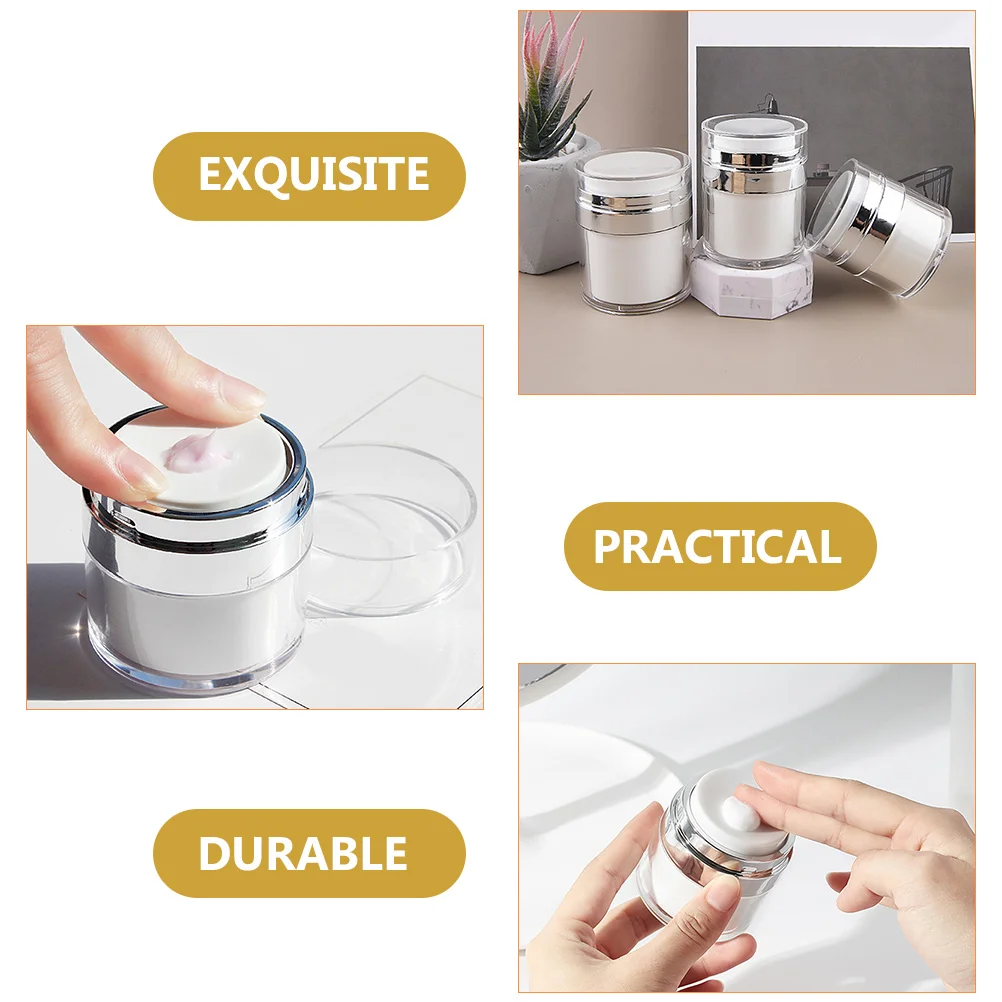 EXQUISITE

PRACTICAL

DURABLE