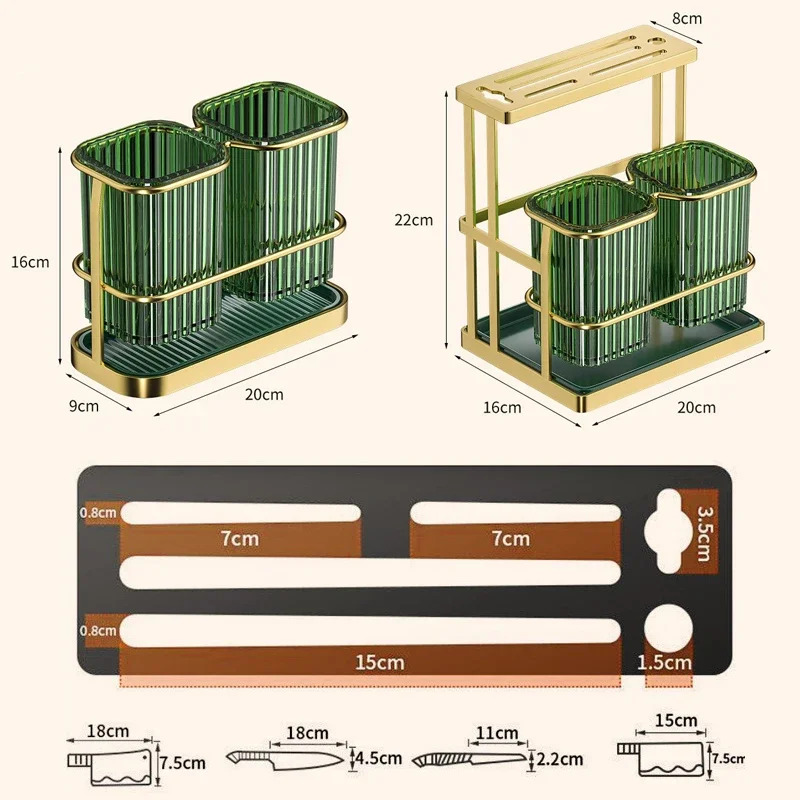 16cm
9cm
20cm
8cm
22cm
16cm
20cm
0.8cm
7cm
7cm
3.5cm
0.8cm
15cm
1.5cm
18cm
7.5cm
18cm
4.5cm
11cm
2.2cm
15cm
7.5cm