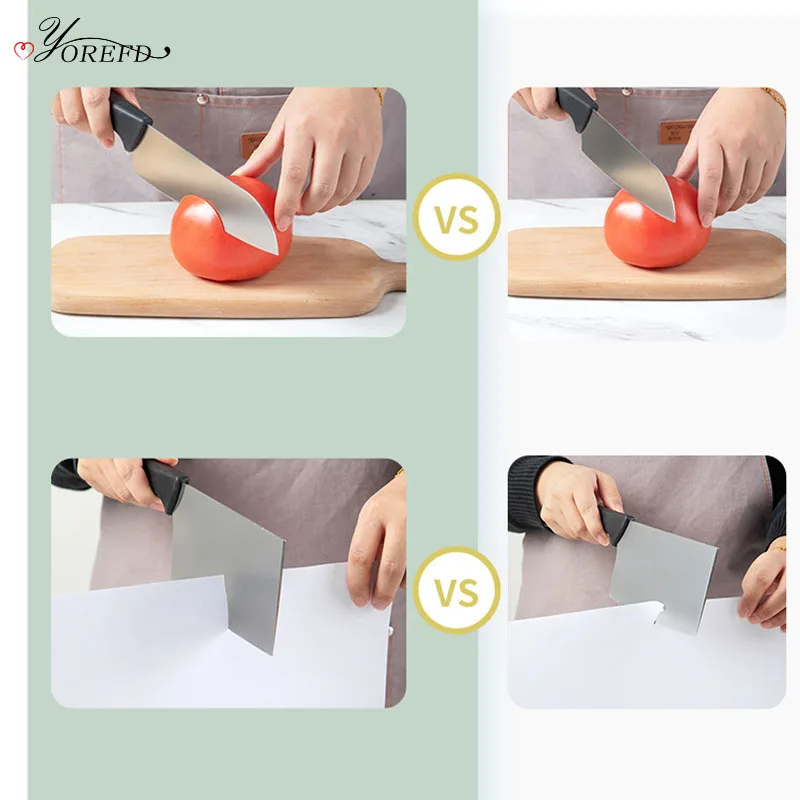 YOREFD

VS

VS