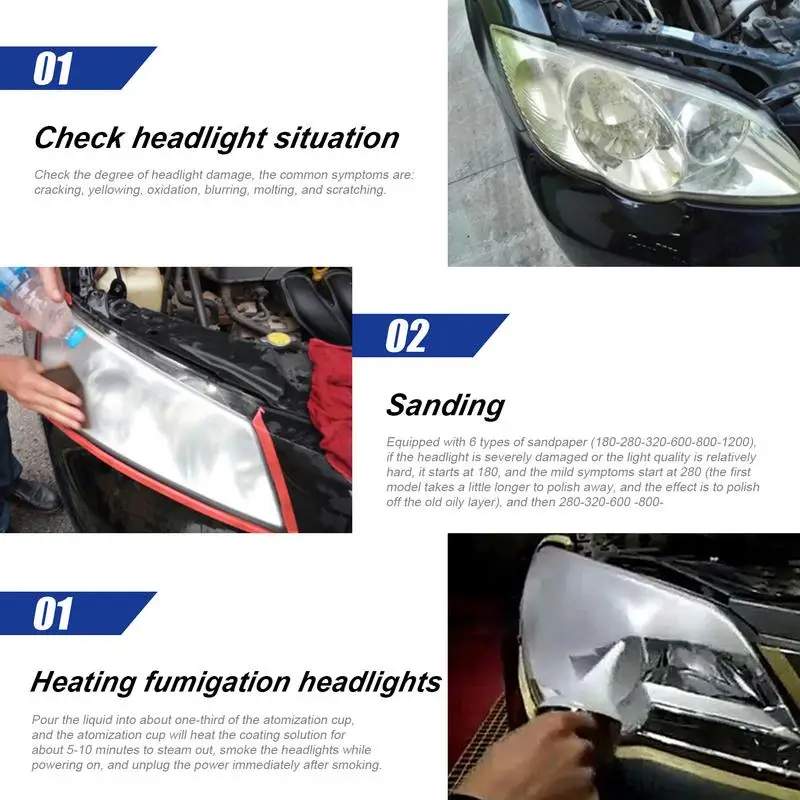 01

Check headlight situation

Check the degree of headlight damage, the common symptoms are: cracking, yellowing, oxidation, blurring, molting, and scratching.

02

Sanding

Equipped with 6 types of sandpaper (180-280-320-600-800-1200), if the headlight is severely damaged or the light quality is relatively hard, it starts at 180, and the mild symptoms start at 280 (the first model takes a little longer to polish away, and the effect is to polish off the old oily layer), and then 280-320-600 -800-

01

Heating fumigation headlights

Pour the liquid into about one-third of the atomization cup, and the atomization cup will heat the coating solution for about 5-10 minutes to steam out, smoke the headlights while powering on, and unplug the power immediately after smoking.