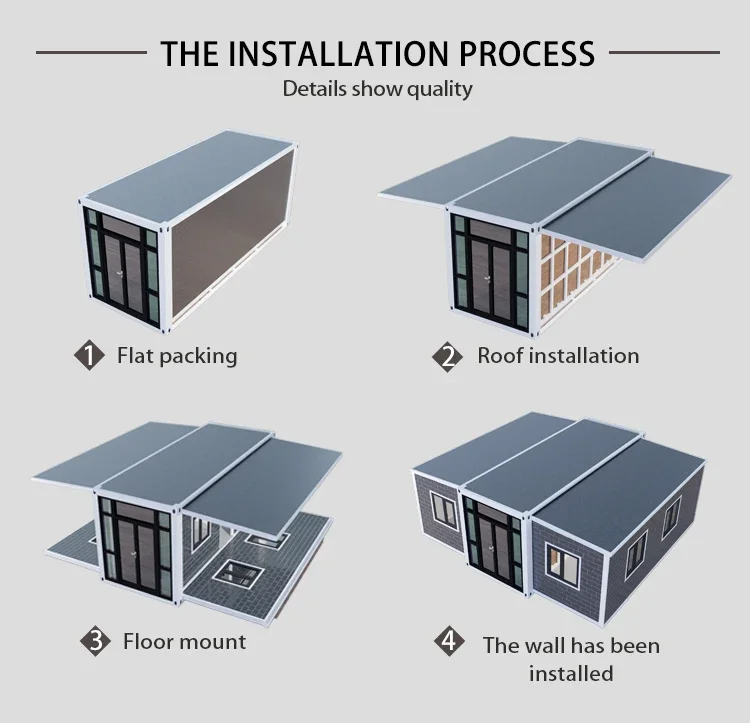 THE INSTALLATION PROCESS

Details show quality

1 Flat packing

2 Roof installation

3 Floor mount

4 The wall has been installed