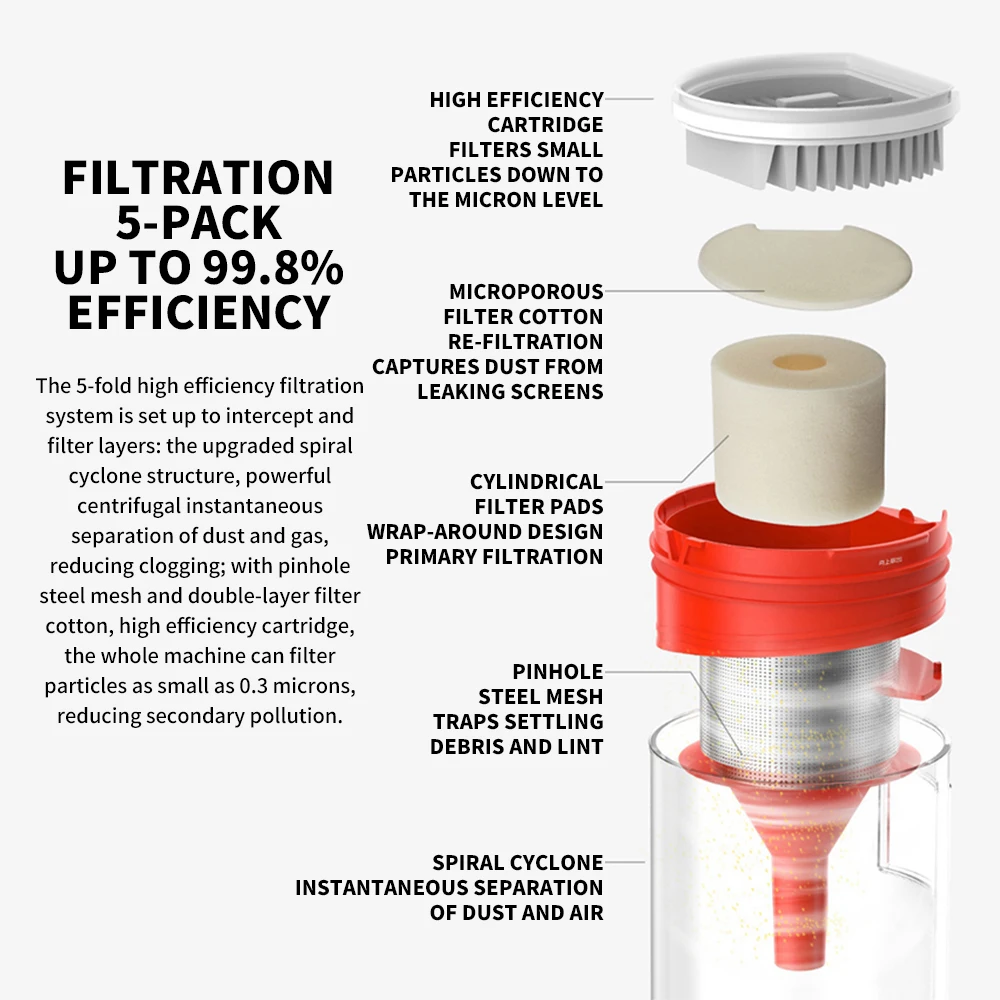 FILTRATION 5-PACK UP TO 99.8% EFFICIENCY

The 5-fold high efficiency filtration system is set up to intercept and filter layers: the upgraded spiral cyclone structure, powerful centrifugal instantaneous separation of dust and gas, reducing clogging; with pinhole steel mesh and double-layer filter cotton, high efficiency cartridge, the whole machine can filter particles as small as 0.3 microns, reducing secondary pollution.

HIGH EFFICIENCY CARTRIDGE FILTERS SMALL PARTICLES DOWN TO THE MICRON LEVEL

MICROPOROUS FILTER COTTON RE-FILTRATION CAPTURES DUST FROM LEAKING SCREENS

CYLINDRICAL FILTER PADS WRAP-AROUND DESIGN PRIMARY FILTRATION

PINHOLE STEEL MESH TRAPS SETTLING DEBRIS AND LINT

SPIRAL CYCLONE INSTANTANEOUS SEPARATION OF DUST AND AIR