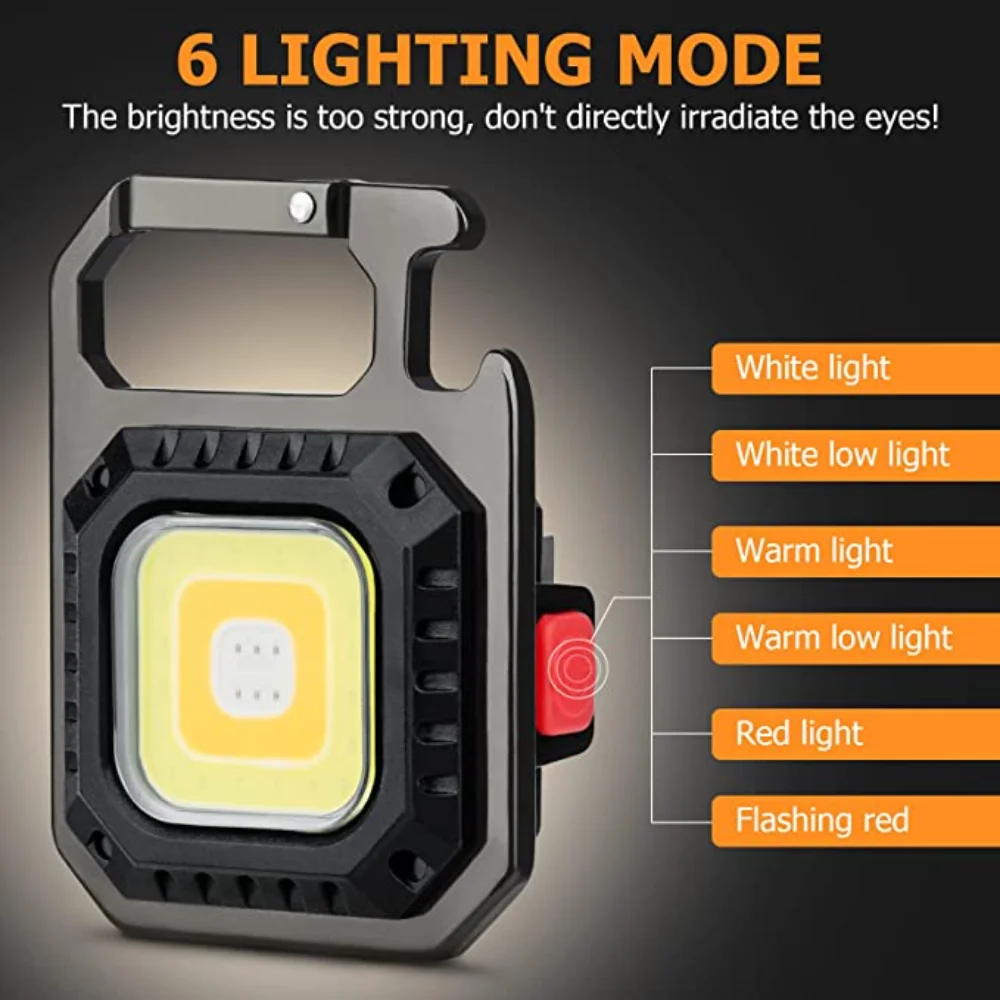 6 LIGHTING MODE
The brightness is too strong, don't directly irradiate the eyes!

White light

White low light

Warm light

Warm low light

Red light

Flashing red