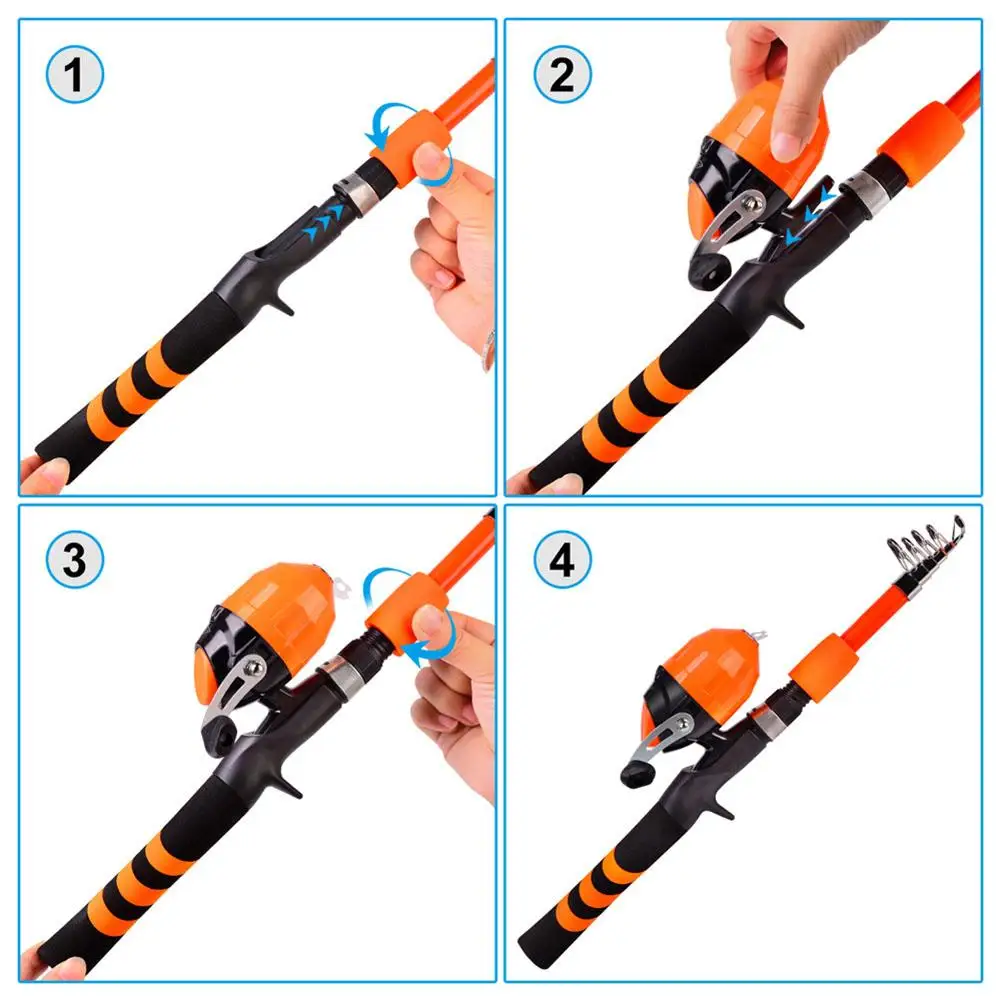 1

2

3

4