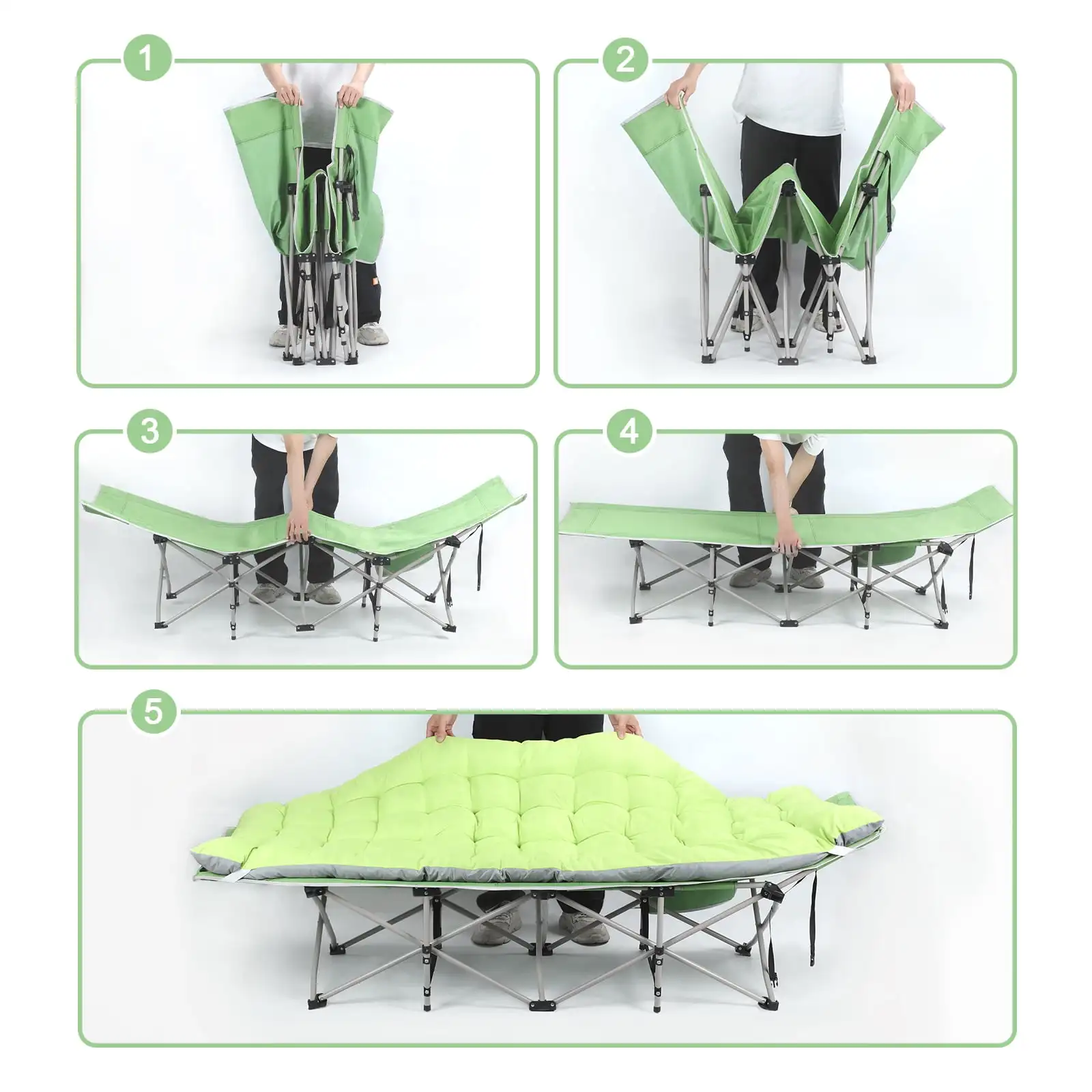 1

2

3

4

5