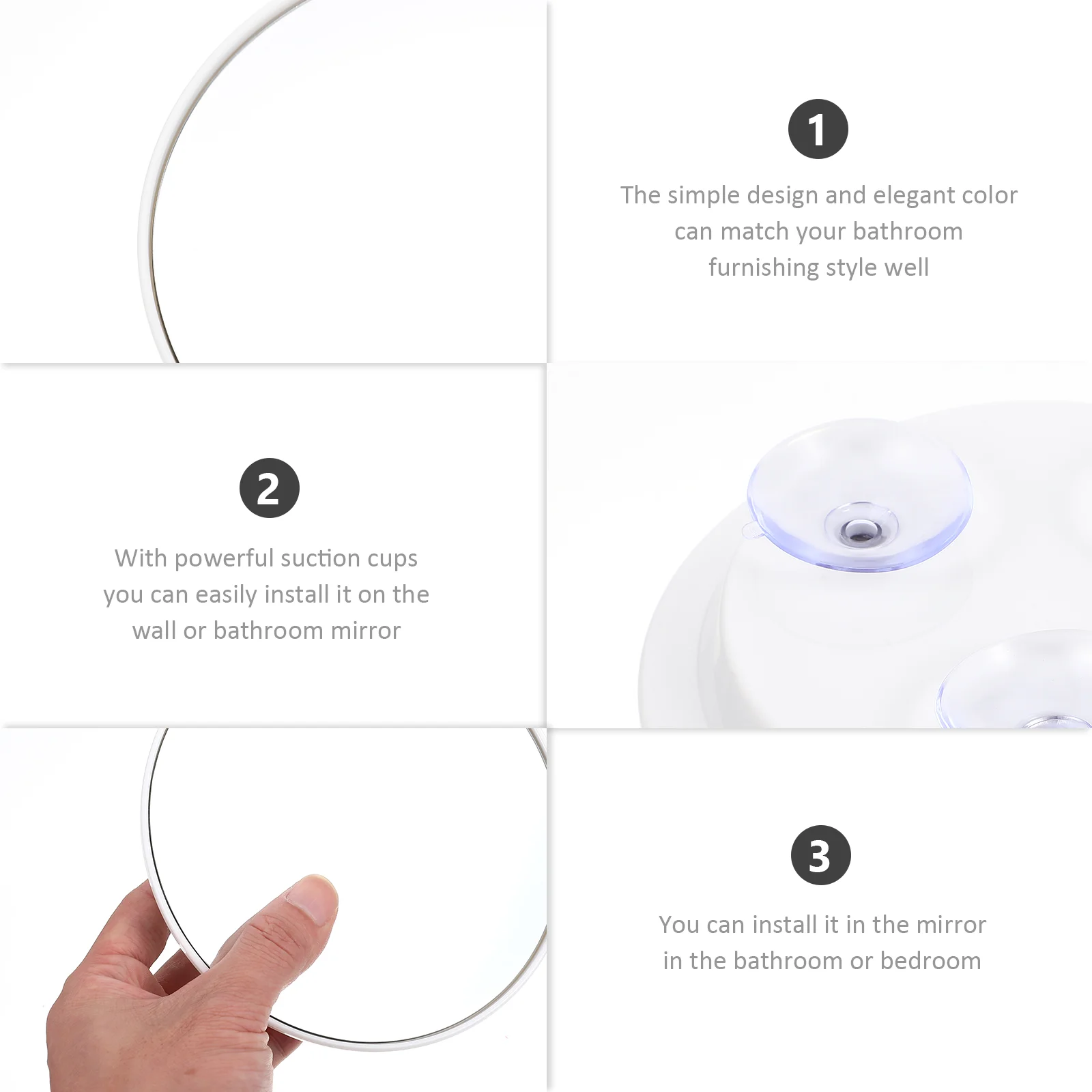 1

The simple design and elegant color can match your bathroom furnishing style well

2

With powerful suction cups you can easily install it on the wall or bathroom mirror

3

You can install it in the mirror in the bathroom or bedroom