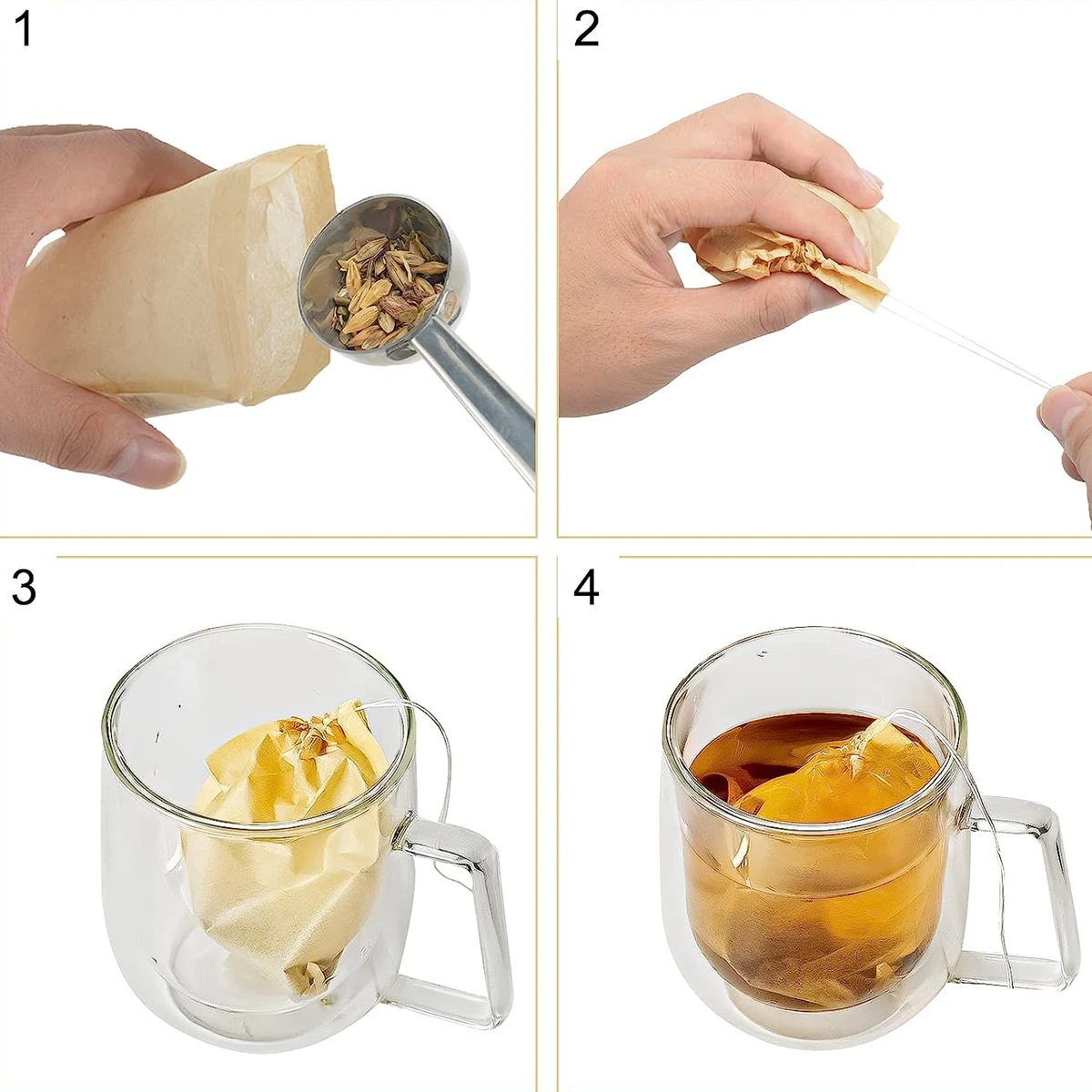 1

2

3

4