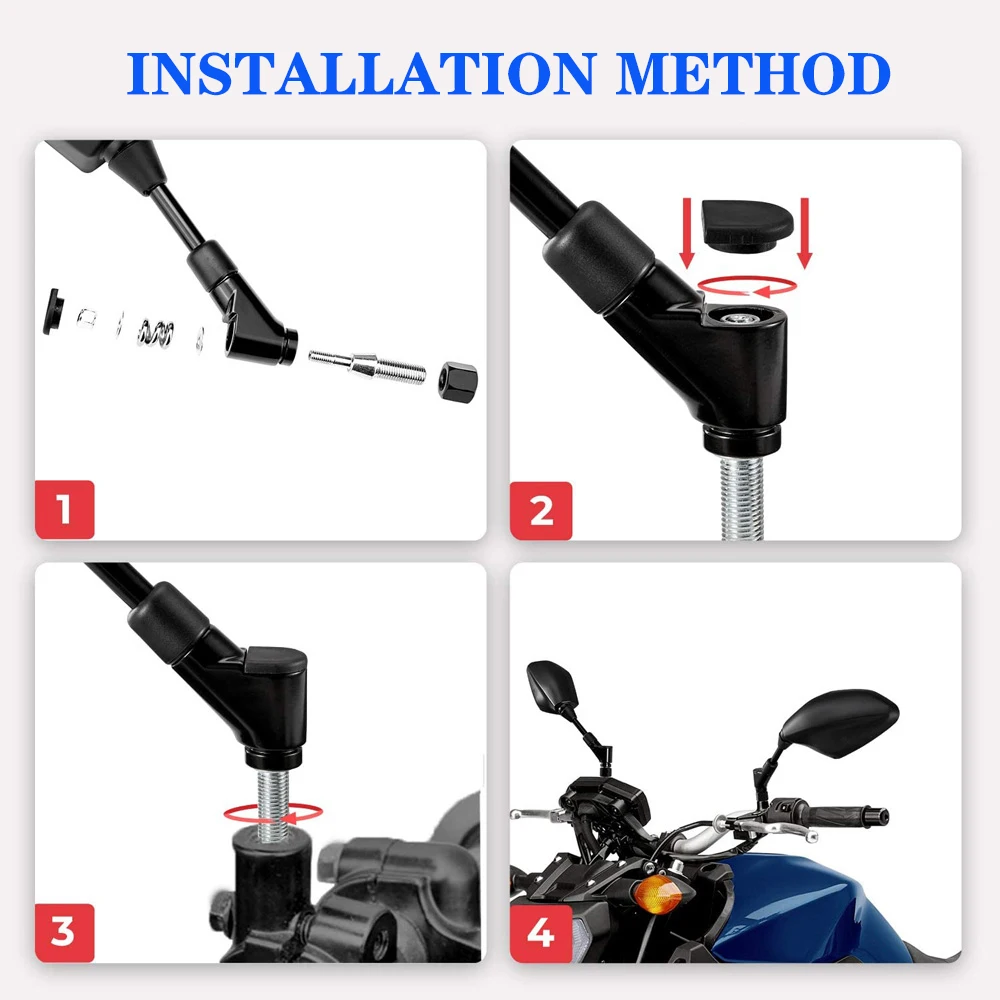 INSTALLATION METHOD

1

2

3

4