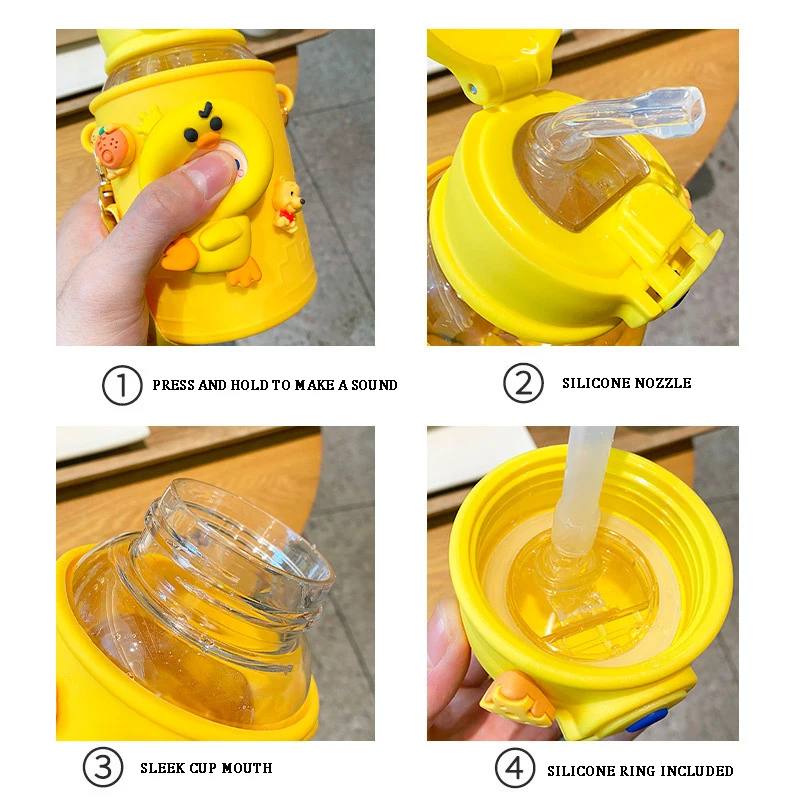 ① PRESS AND HOLD TO MAKE A SOUND

② SILICONE NOZZLE

③ SLEEK CUP MOUTH

④ SILICONE RING INCLUDED