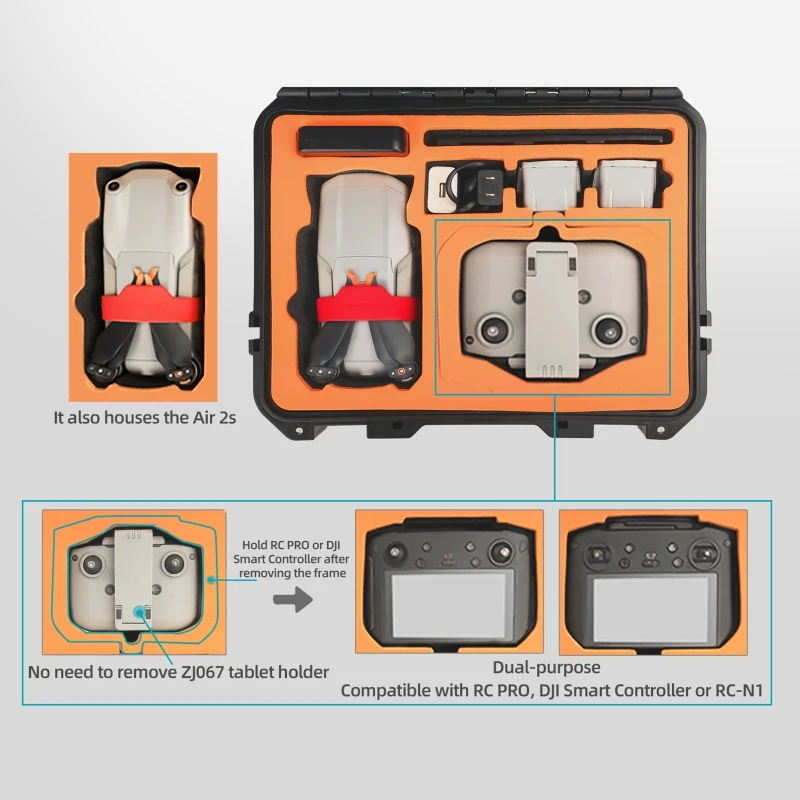 It also houses the Air 2s

Hold RC PRO or DJI Smart Controller after removing the frame

No need to remove ZJ067 tablet holder

Dual-purpose
Compatible with RC PRO, DJI Smart Controller or RC-N1