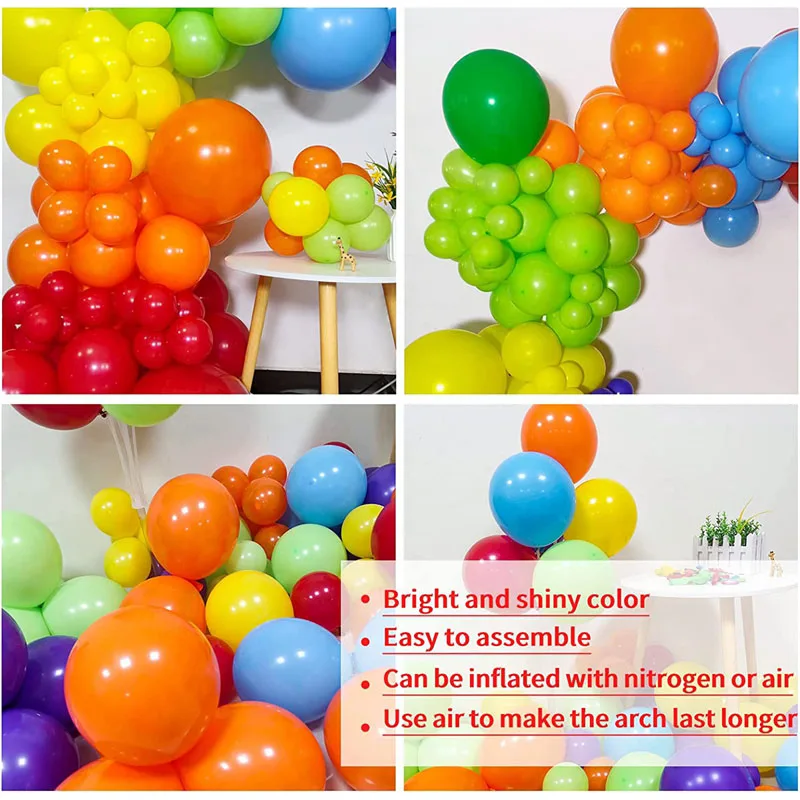 • Bright and shiny color
• Easy to assemble
• Can be inflated with nitrogen or air
• Use air to make the arch last longer