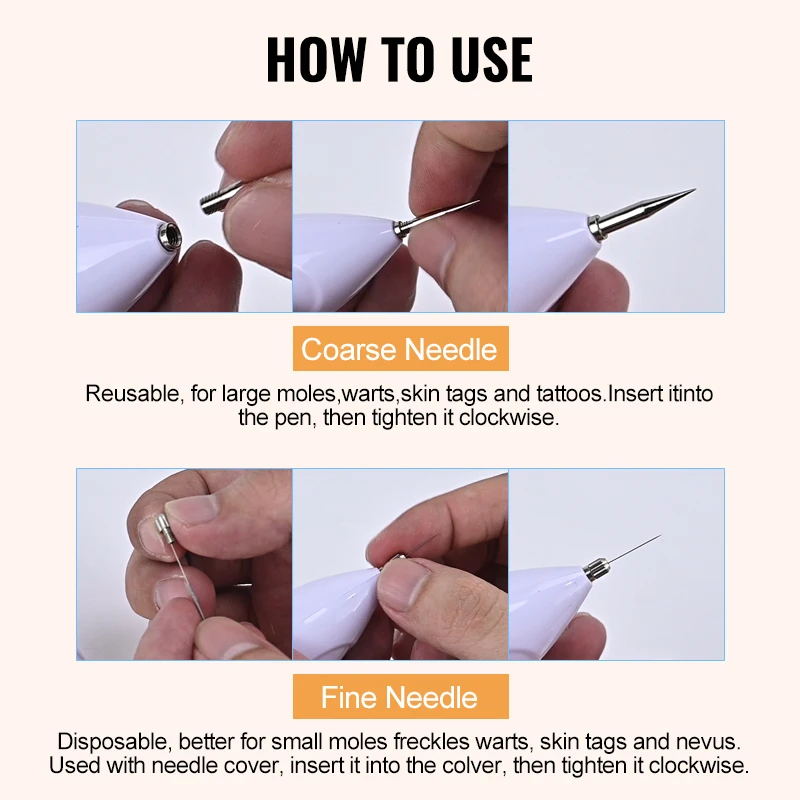 HOW TO USE

Coarse Needle

Reusable, for large moles,warts,skin tags and tattoos.Insert itinto the pen, then tighten it clockwise.

Fine Needle

Disposable, better for small moles freckles warts, skin tags and nevus. Used with needle cover, insert it into the colver, then tighten it clockwise.