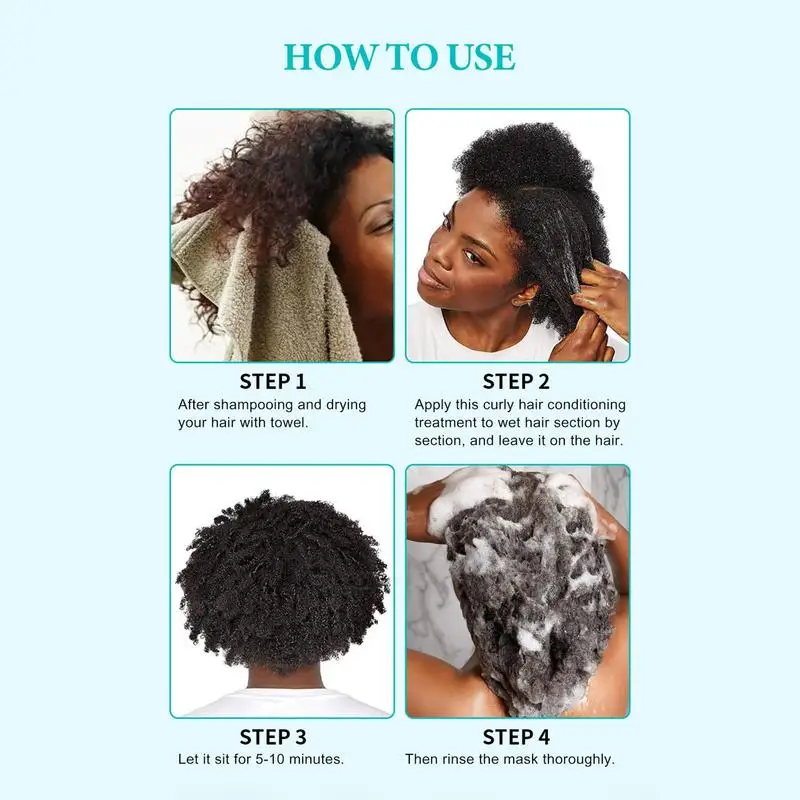 HOW TO USE

STEP 1
After shampooing and drying your hair with towel.

STEP 2
Apply this curly hair conditioning treatment to wet hair section by section, and leave it on the hair.

STEP 3
Let it sit for 5-10 minutes.

STEP 4
Then rinse the mask thoroughly.