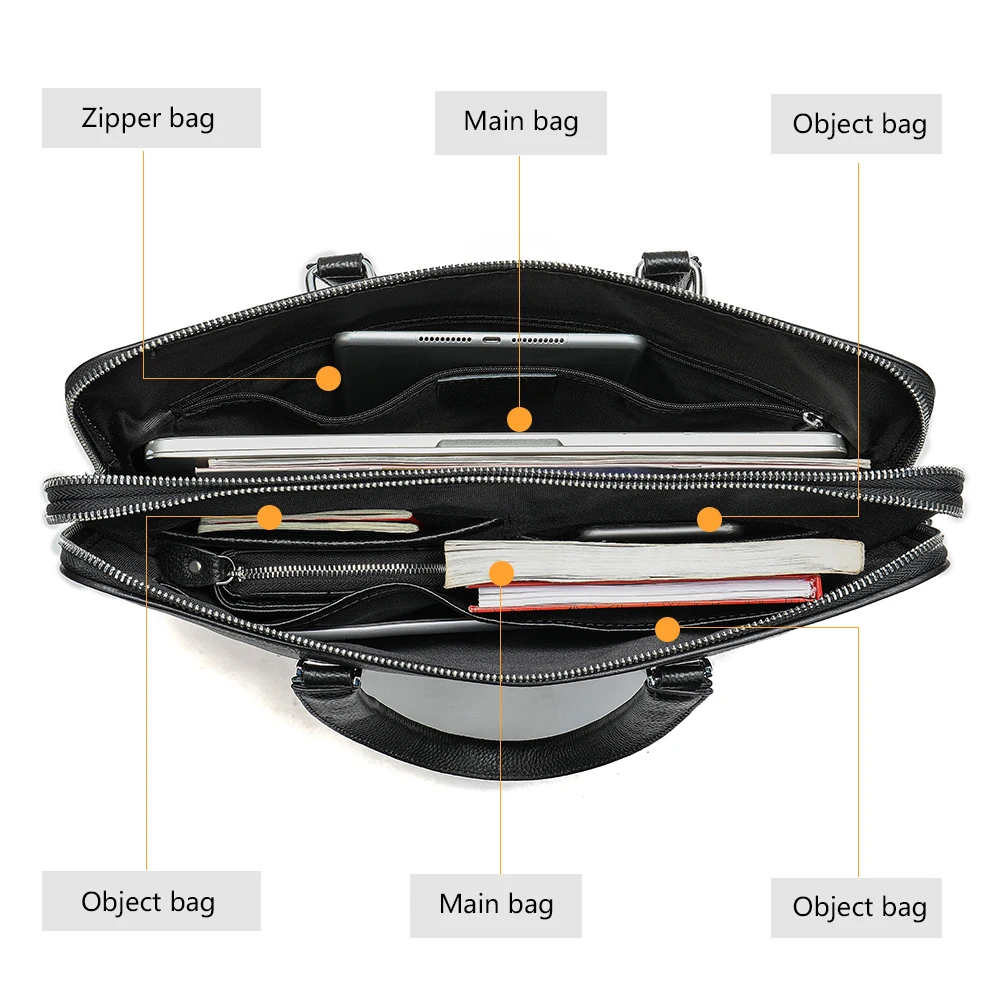 Zipper bag

Main bag

Object bag

Object bag

Main bag

Object bag