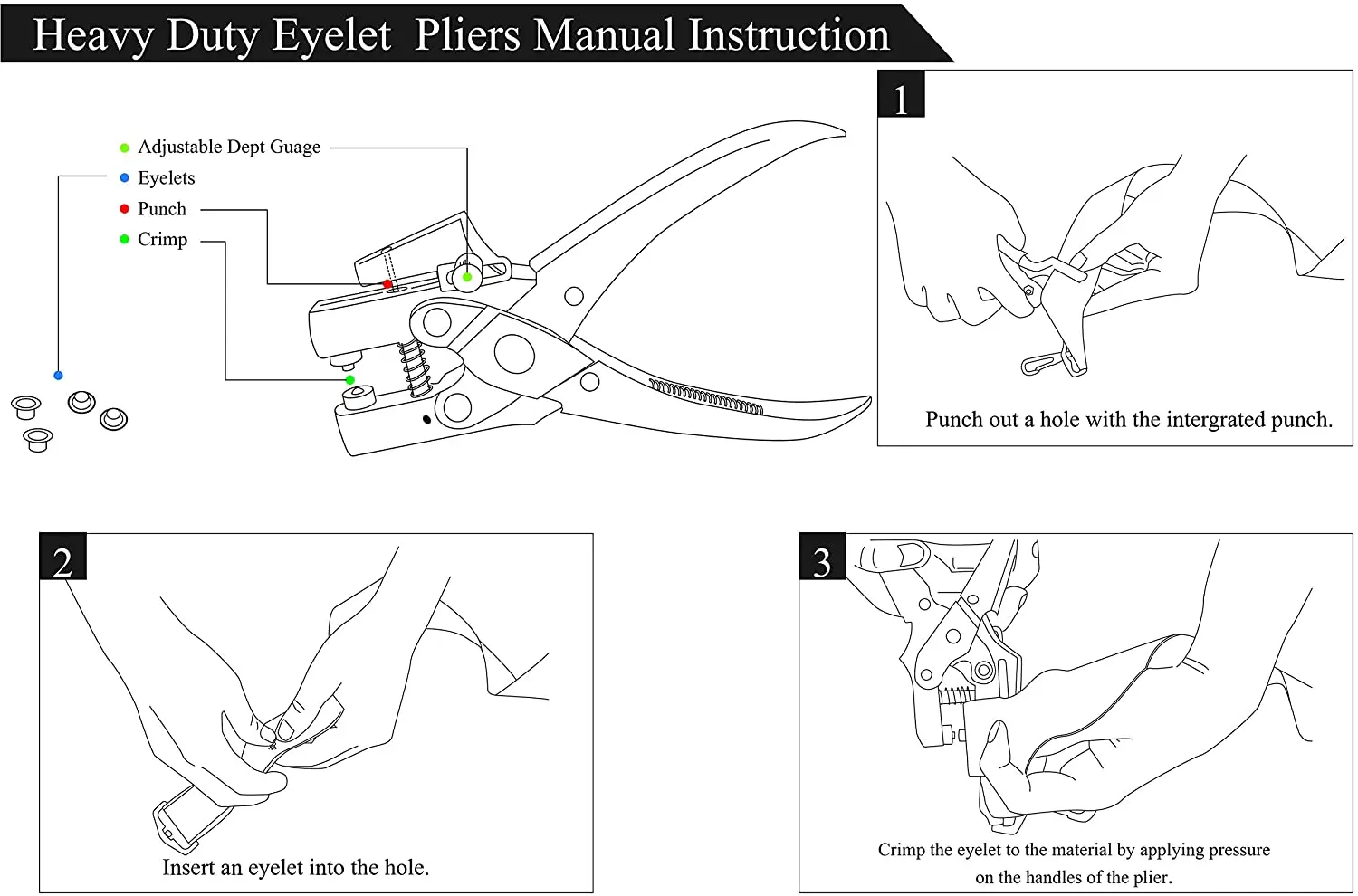 Heavy Duty Eyelet Pliers Manual Instruction

Adjustable Dept Guage
Eyelets
Punch
Crimp

1
Punch out a hole with the intergrated punch.

2
Insert an eyelet into the hole.

3
Crimp the eyelet to the material by applying pressure on the handles of the plier.