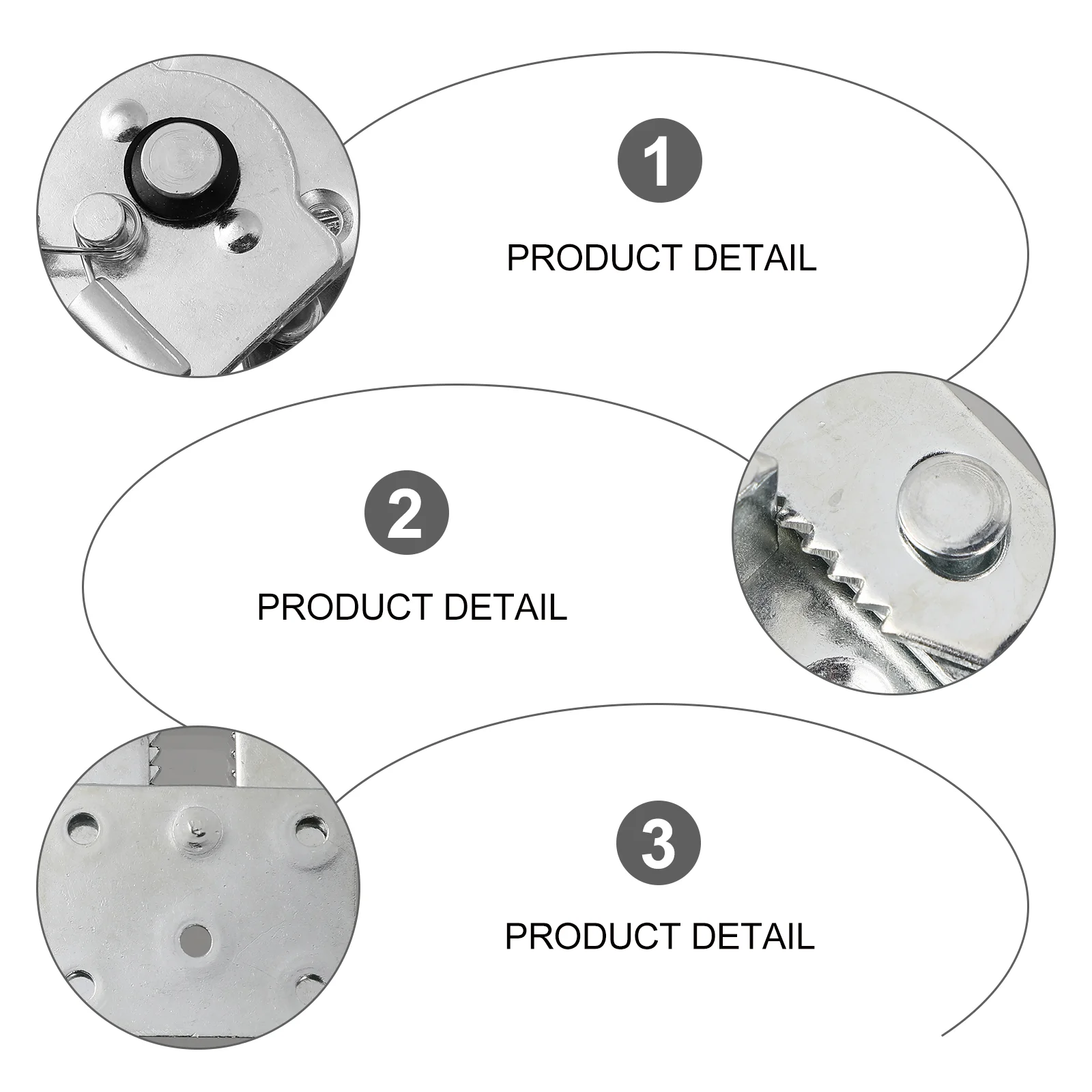 1

PRODUCT DETAIL

2

PRODUCT DETAIL

3

PRODUCT DETAIL