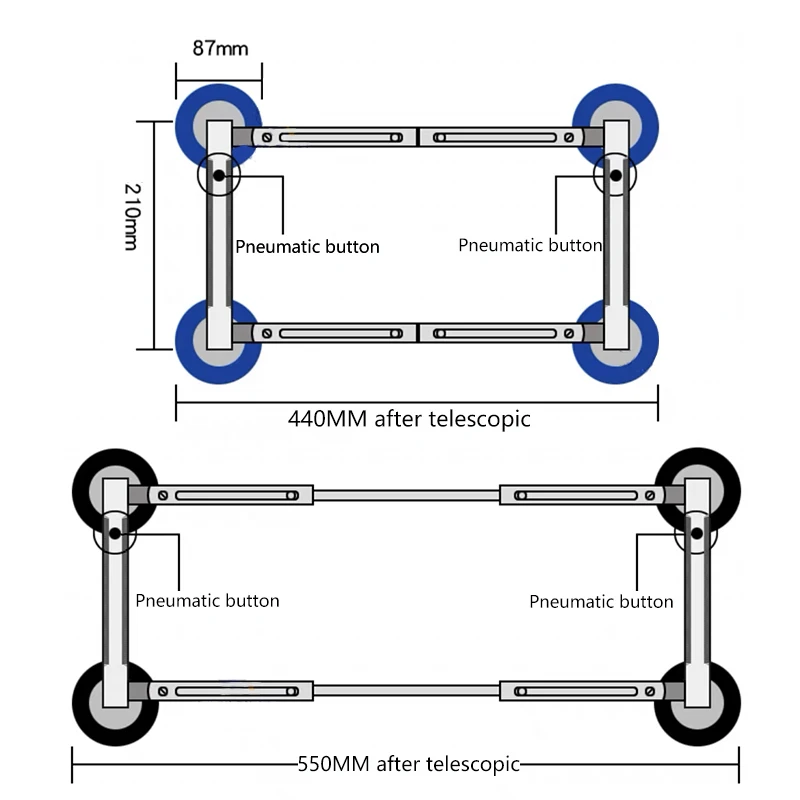 87mm

210mm

Pneumatic button

Pneumatic button

440MM after telescopic

Pneumatic button

Pneumatic button

550MM after telescopic