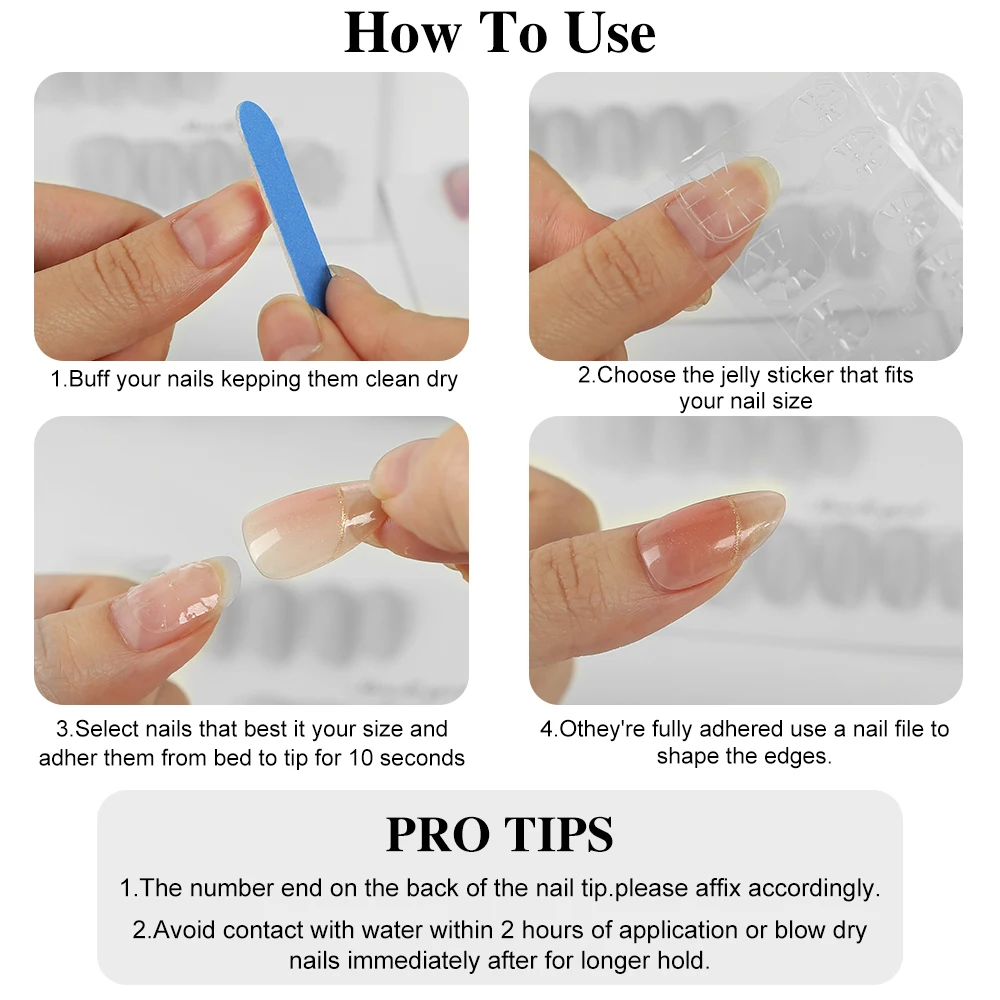 How To Use

1.Buff your nails kepping them clean dry

2.Choose the jelly sticker that fits your nail size

3.Select nails that best it your size and adher them from bed to tip for 10 seconds

4.Othey're fully adhered use a nail file to shape the edges.

PRO TIPS

1.The number end on the back of the nail tip.please affix accordingly.

2.Avoid contact with water within 2 hours of application or blow dry nails immediately after for longer hold.